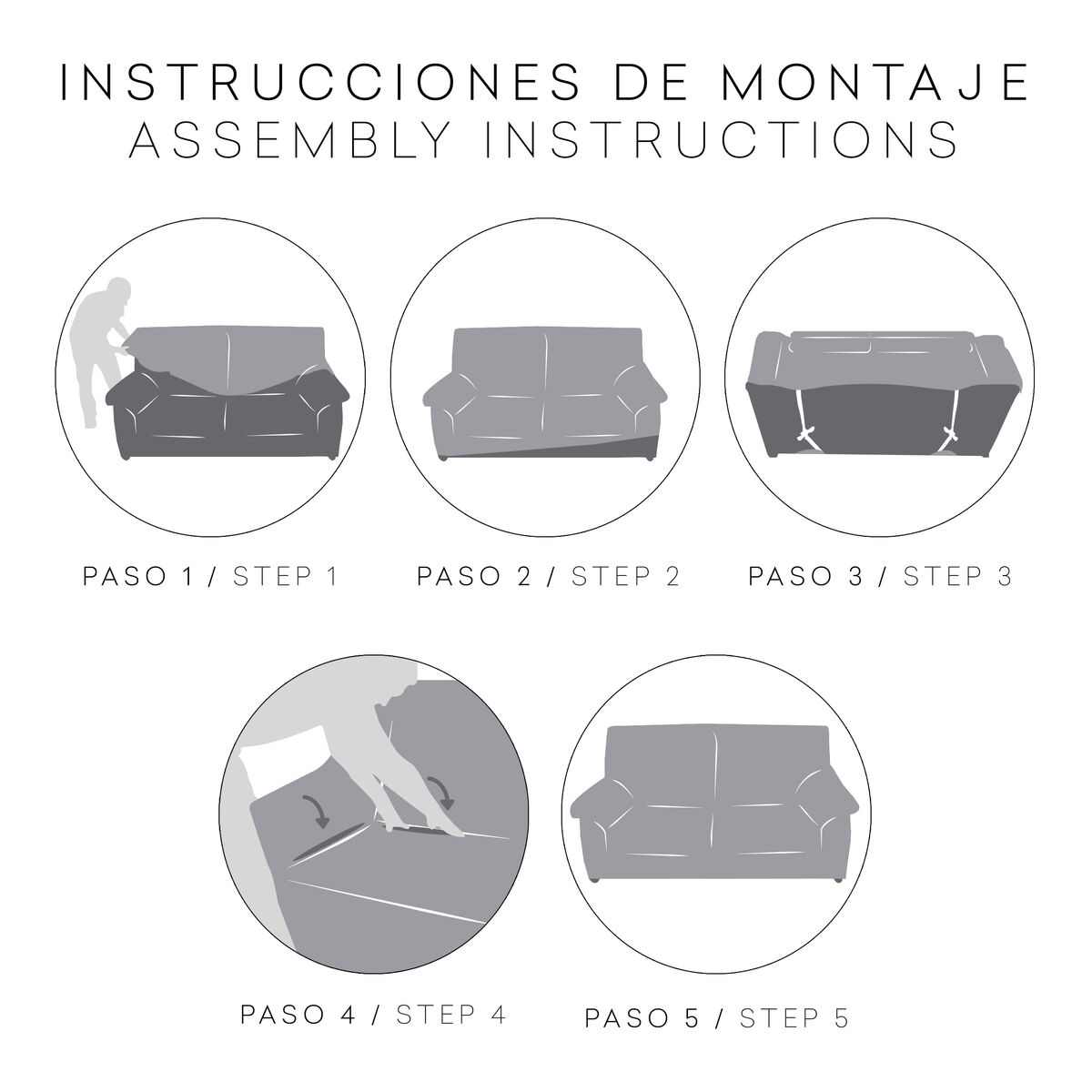 INSTRUCCIONES DE MONTAJE
ASSEMBLY INSTRUCTIONS

PASO 1 / STEP 1

PASO 2 / STEP 2

PASO 3 / STEP 3

PASO 4 / STEP 4

PASO 5 / STEP 5