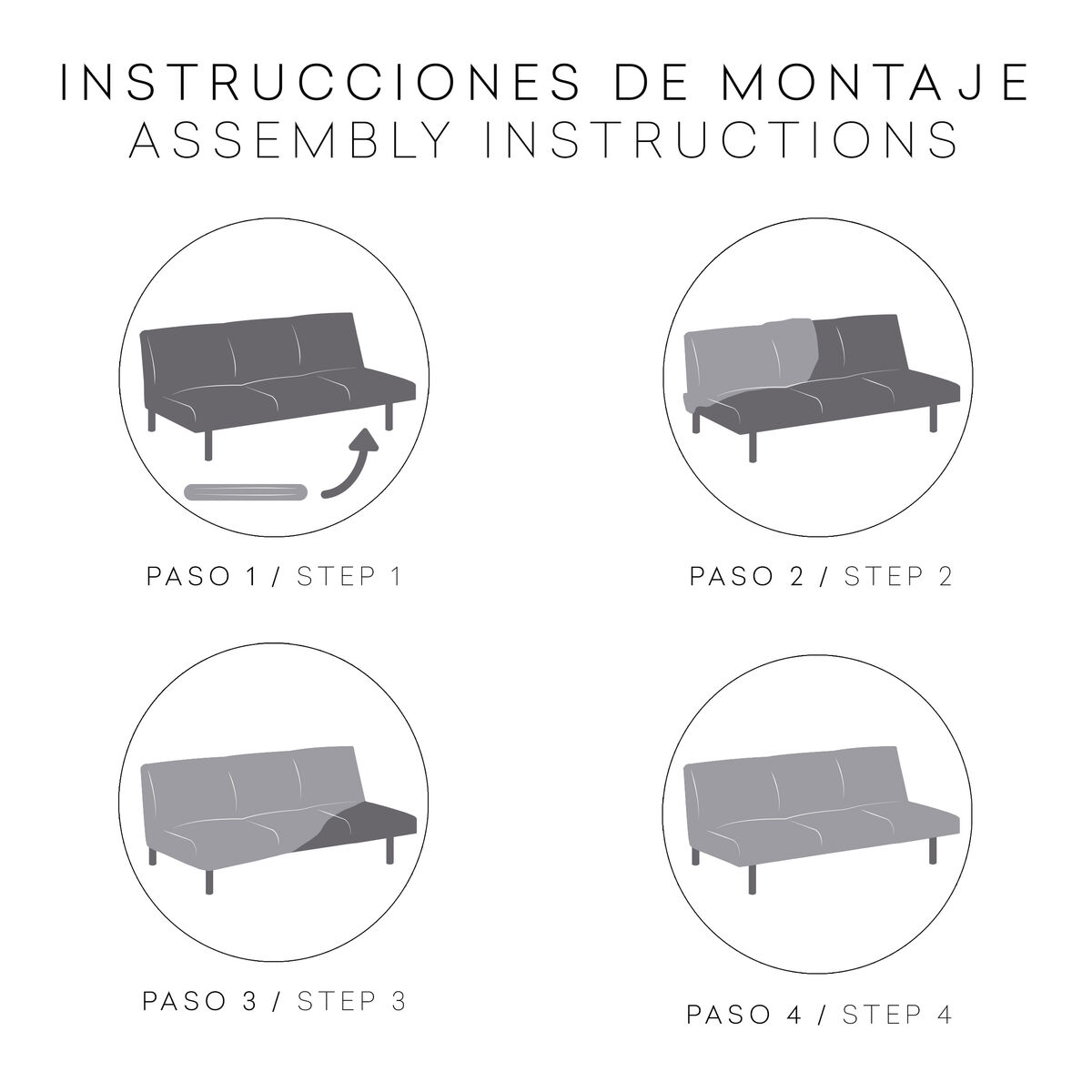 INSTRUCCIONES DE MONTAJE
ASSEMBLY INSTRUCTIONS

PASO 1 / STEP 1

PASO 2 / STEP 2

PASO 3 / STEP 3

PASO 4 / STEP 4