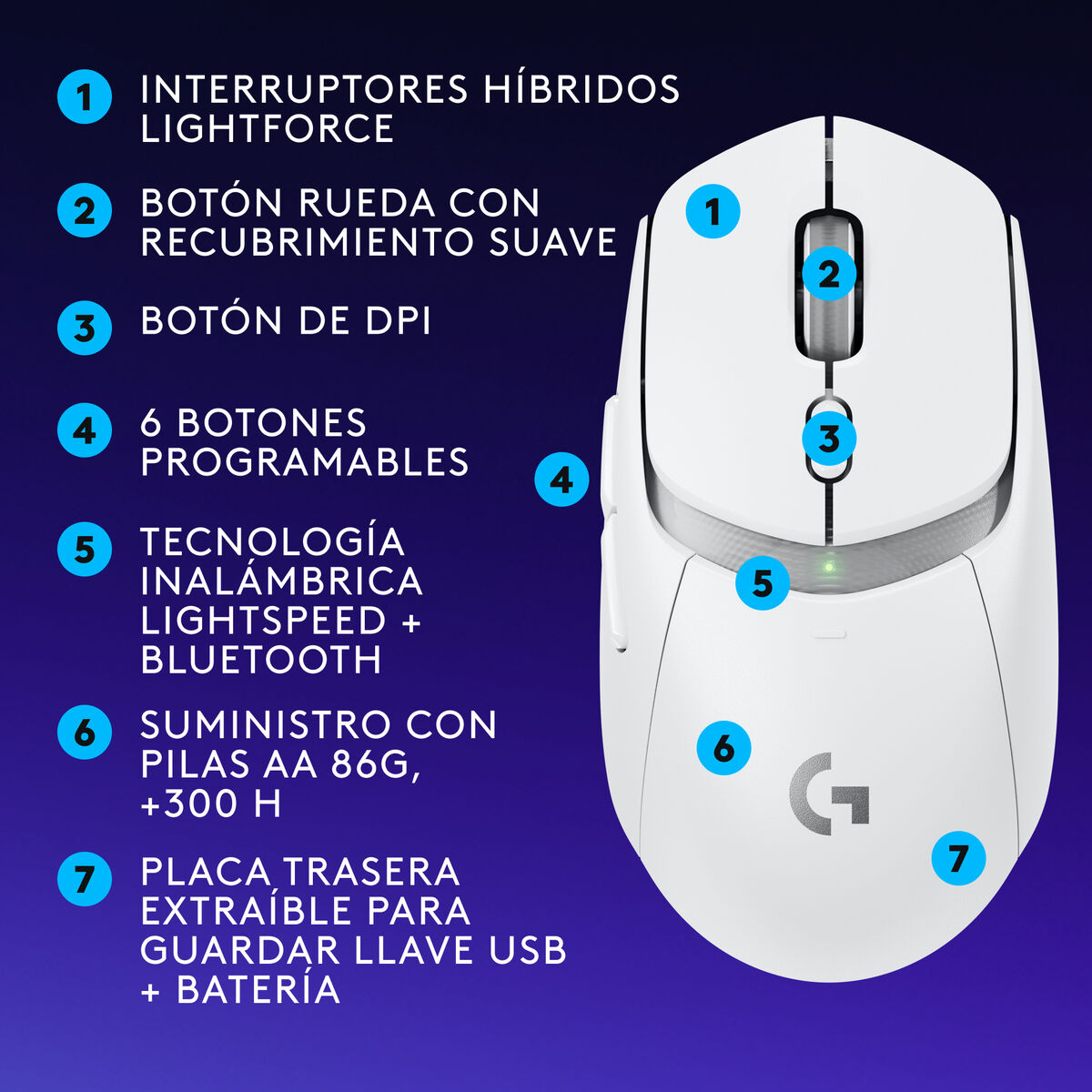 1 INTERRUPTORES HÍBRIDOS LIGHTFORCE

2 BOTÓN RUEDA CON RECUBRIMIENTO SUAVE

3 BOTÓN DE DPI

4 6 BOTONES PROGRAMABLES

5 TECNOLOGÍA INALÁMBRICA LIGHTSPEED + BLUETOOTH

6 SUMINISTRO CON PILAS AA 86G, +300 H

7 PLACA TRASERA EXTRAÍBLE PARA GUARDAR LLAVE USB + BATERÍA

1
2
3
4
5
6
7