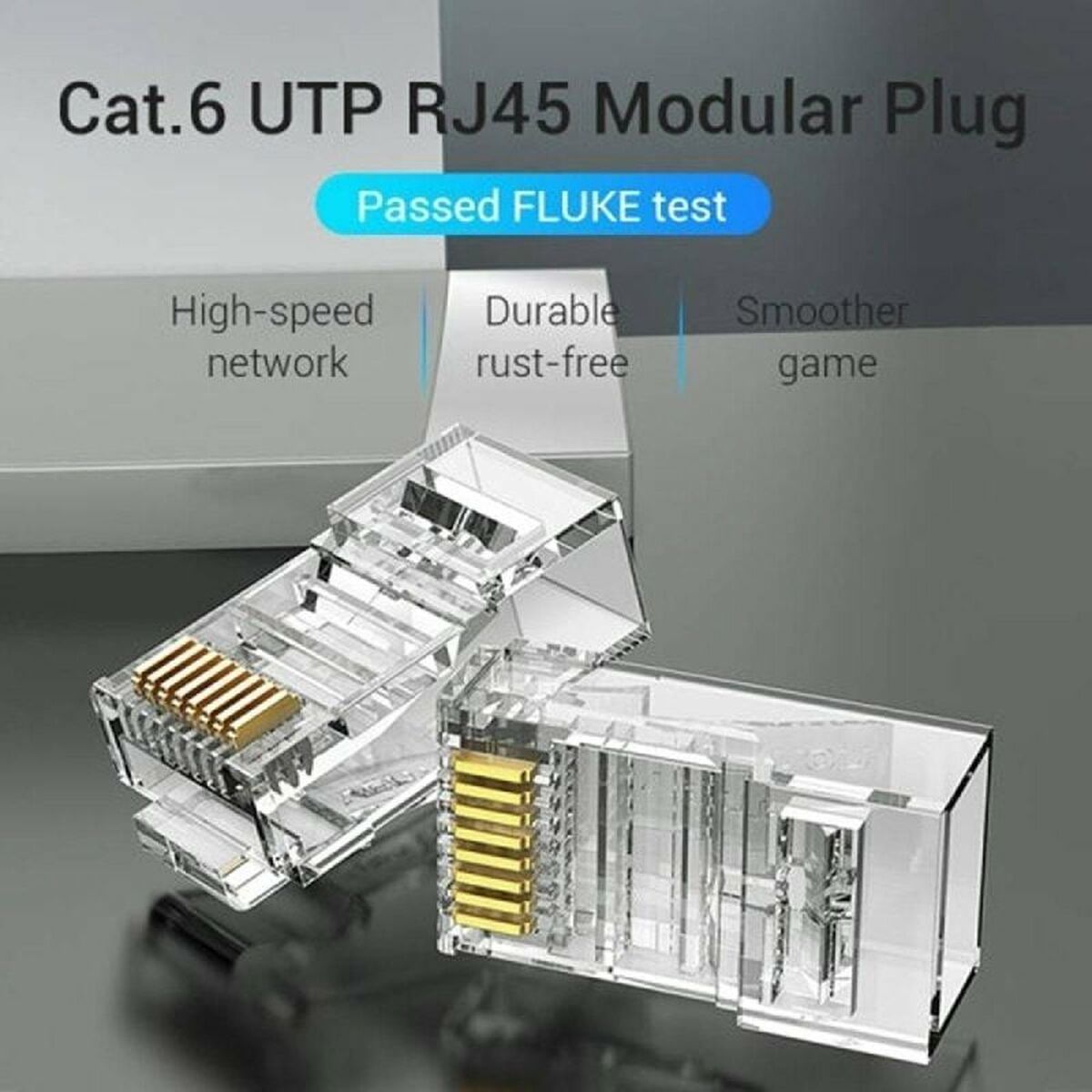 Cat.6 UTP RJ45 Modular Plug

Passed FLUKE test

High-speed network

Durable rust-free

Smoother game