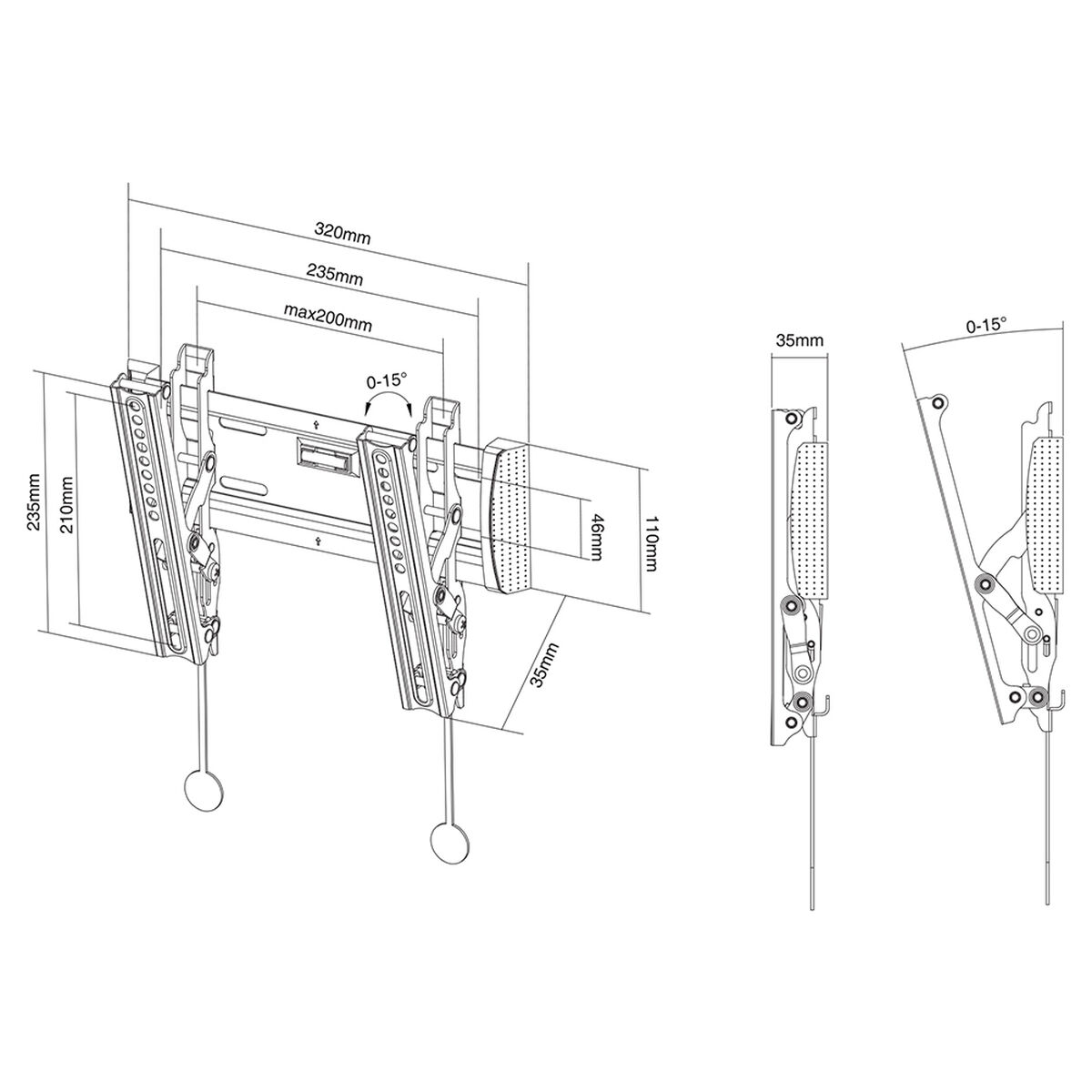 320mm
235mm
max200mm
0-15°
235mm
210mm
46mm
110mm
35mm
35mm
0-15°