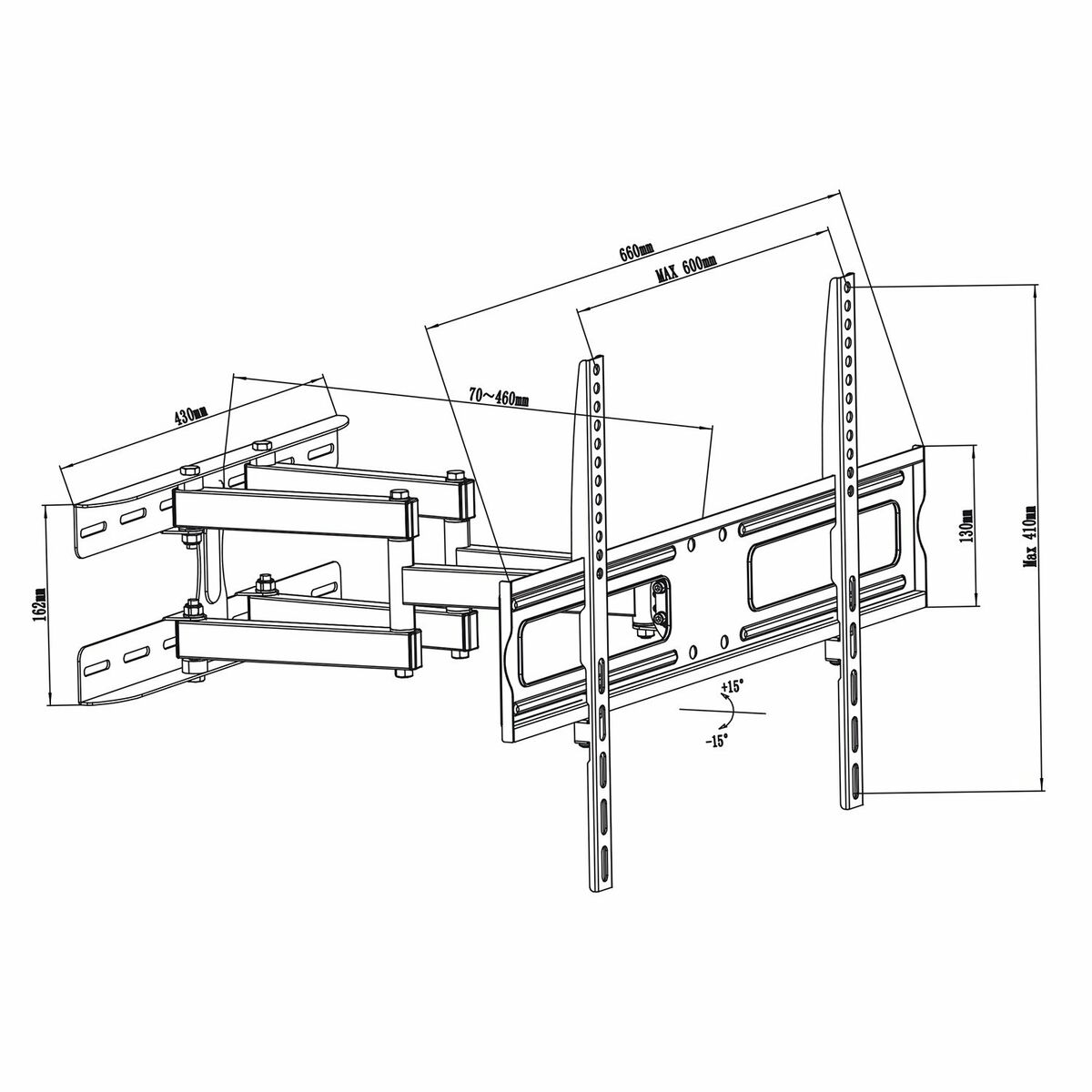 660mm
MAX 600mm
70~460mm
430mm
162mm
130mm
Max 410mm
+15°
-15°