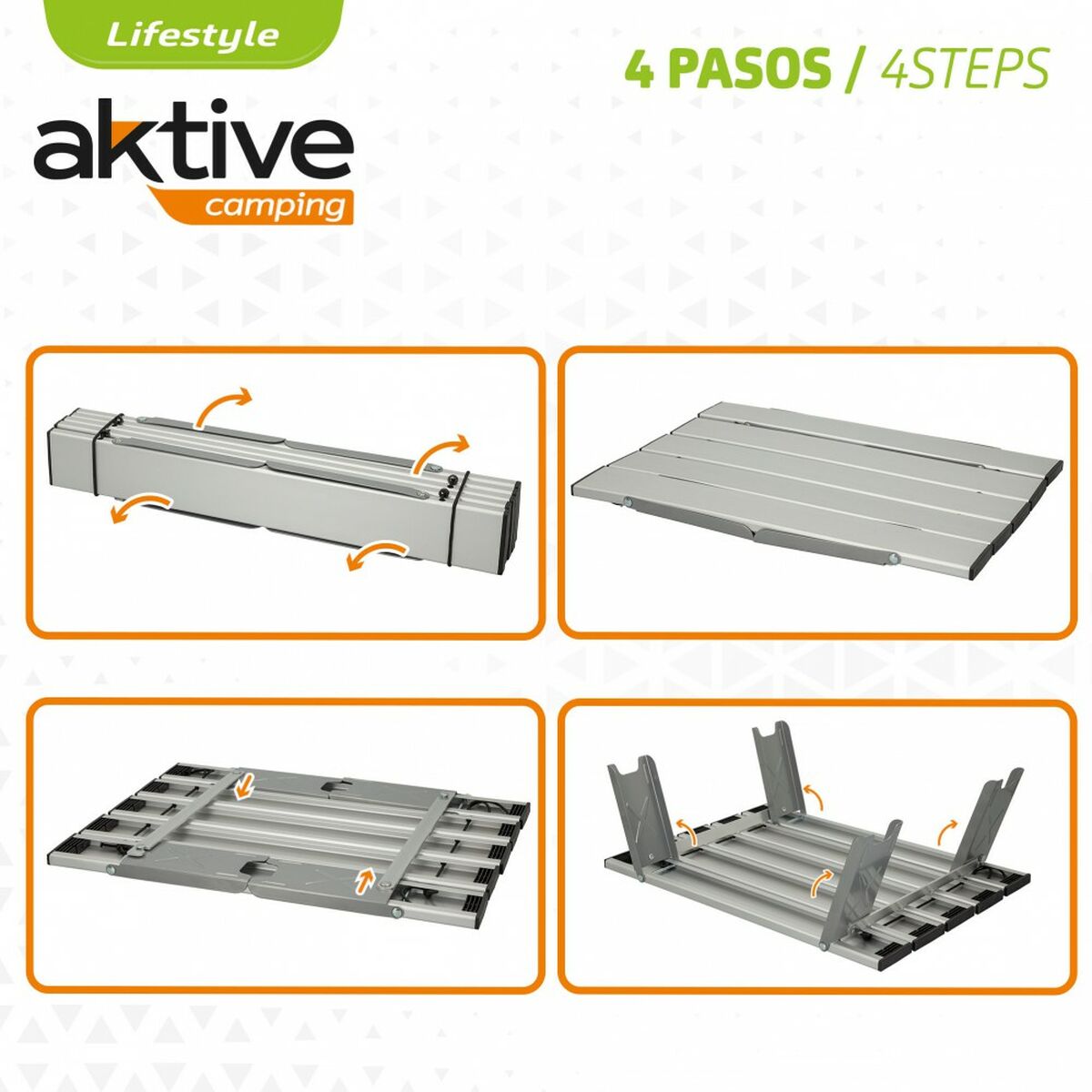 Lifestyle

aktive
camping

4 PASOS / 4STEPS