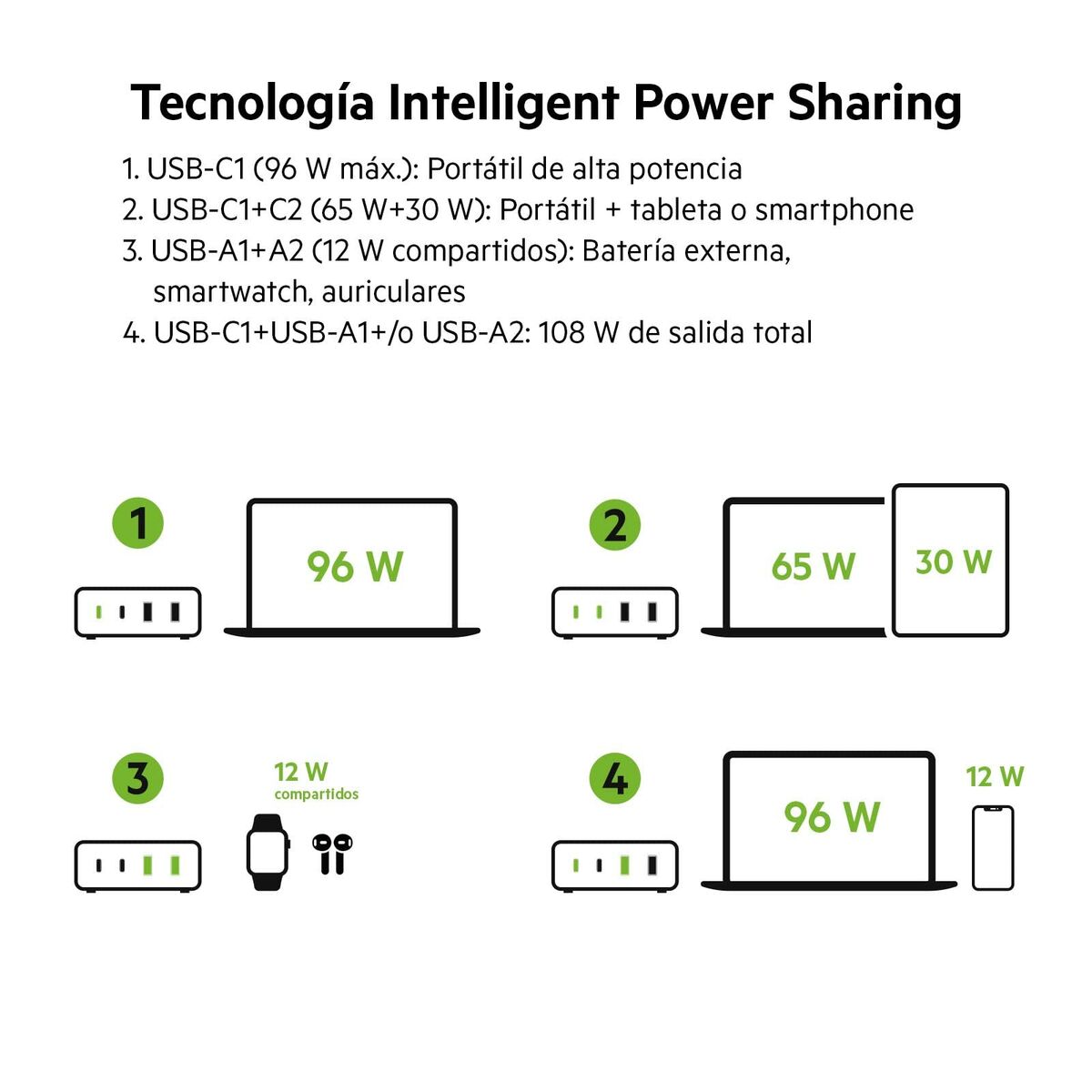 Tecnología Intelligent Power Sharing

1. USB-C1 (96 W máx.): Portátil de alta potencia
2. USB-C1+C2 (65 W+30 W): Portátil + tableta o smartphone
3. USB-A1+A2 (12 W compartidos): Batería externa, smartwatch, auriculares
4. USB-C1+USB-A1+/o USB-A2: 108 W de salida total

1

96 W

2

65 W

30 W

3

12 W
compartidos

4

96 W

12 W