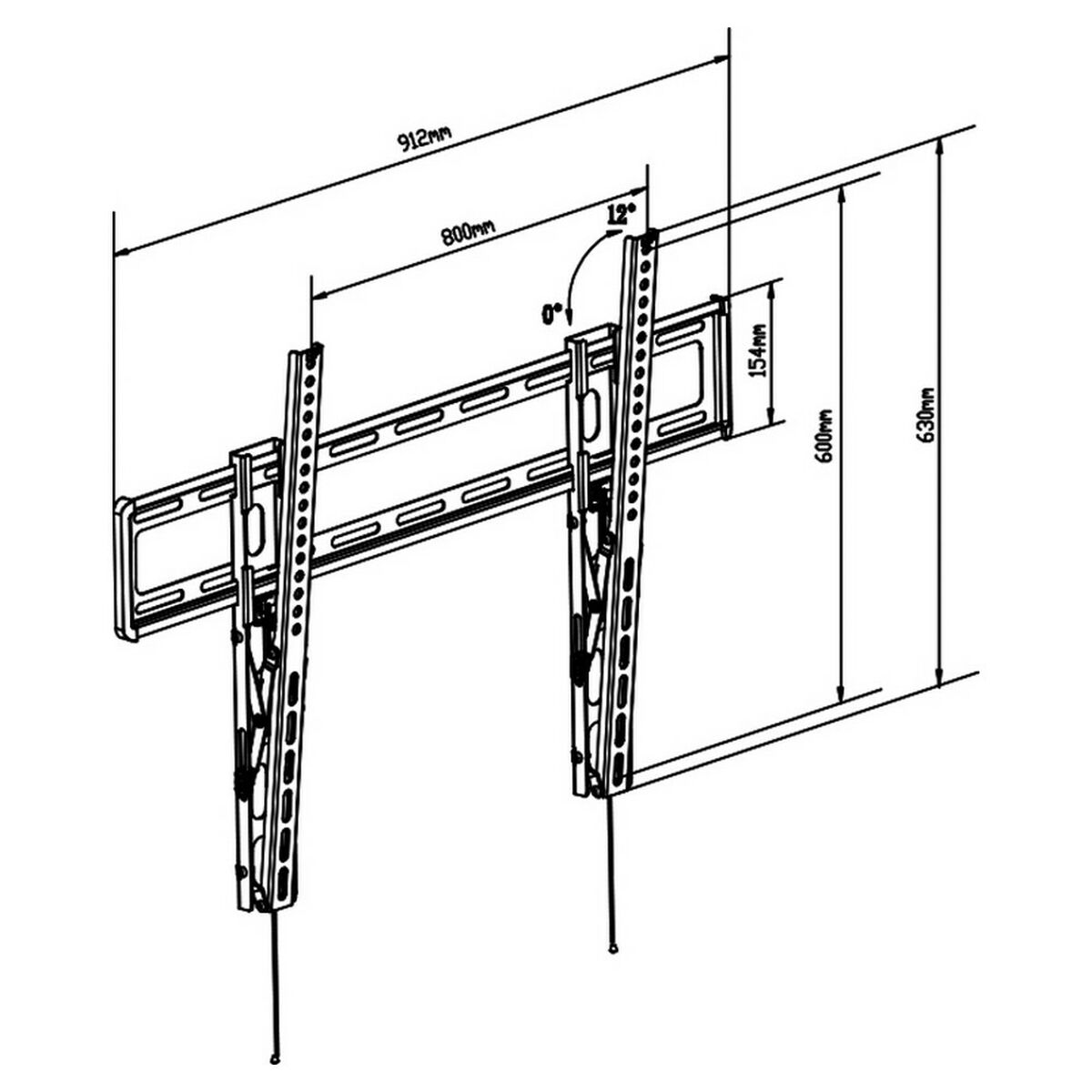 912mm
800mm
12°
0°
154mm
600mm
630mm