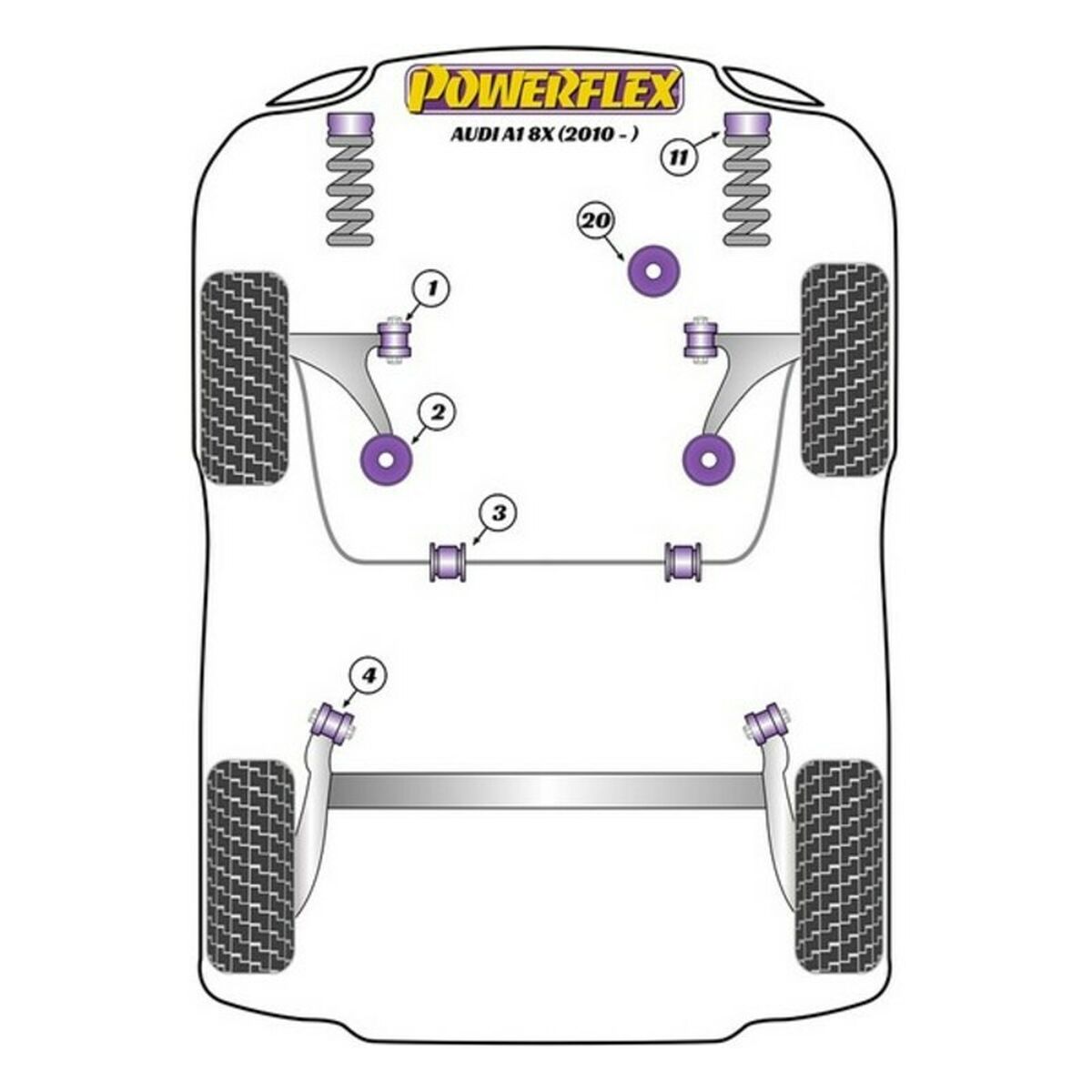 POWERFLEX
AUDI A1 8X (2010 - )

11

20

1

2

3

4