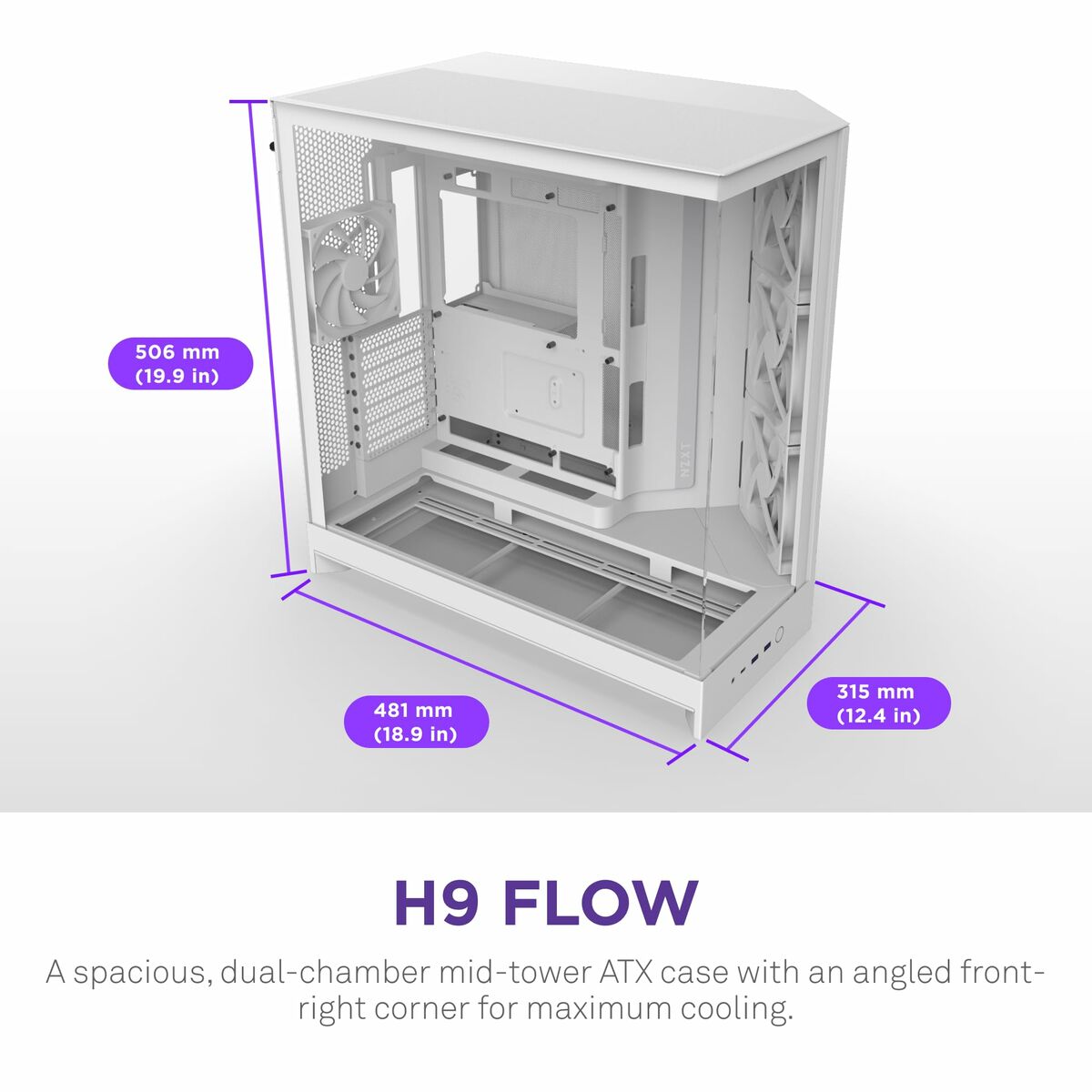 506 mm
(19.9 in)

NZXT

481 mm
(18.9 in)

315 mm
(12.4 in)

H9 FLOW

A spacious, dual-chamber mid-tower ATX case with an angled front-right corner for maximum cooling.