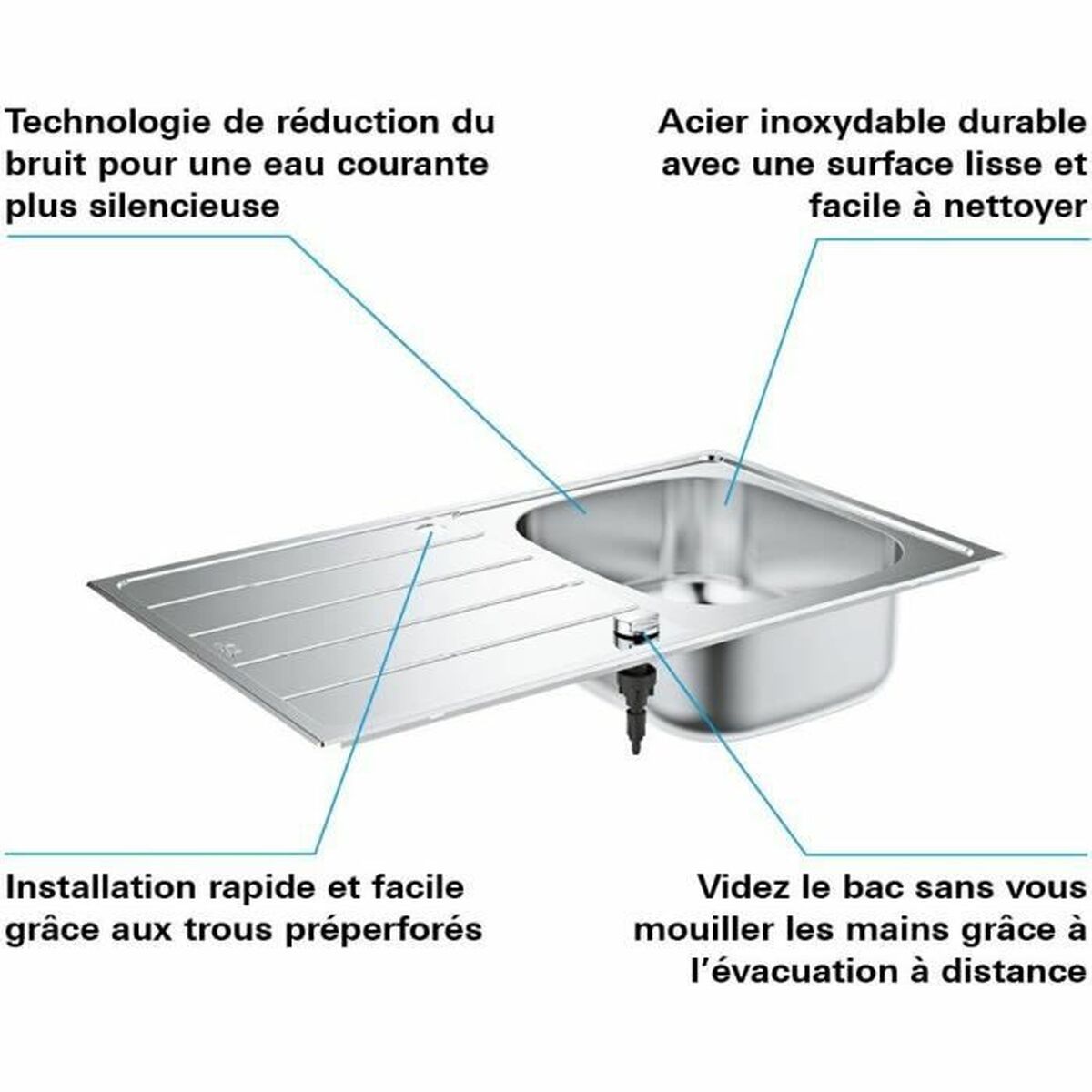 Technologie de réduction du bruit pour une eau courante plus silencieuse

Acier inoxydable durable avec une surface lisse et facile à nettoyer

Installation rapide et facile grâce aux trous préperforés

Videz le bac sans vous mouiller les mains grâce à l'évacuation à distance