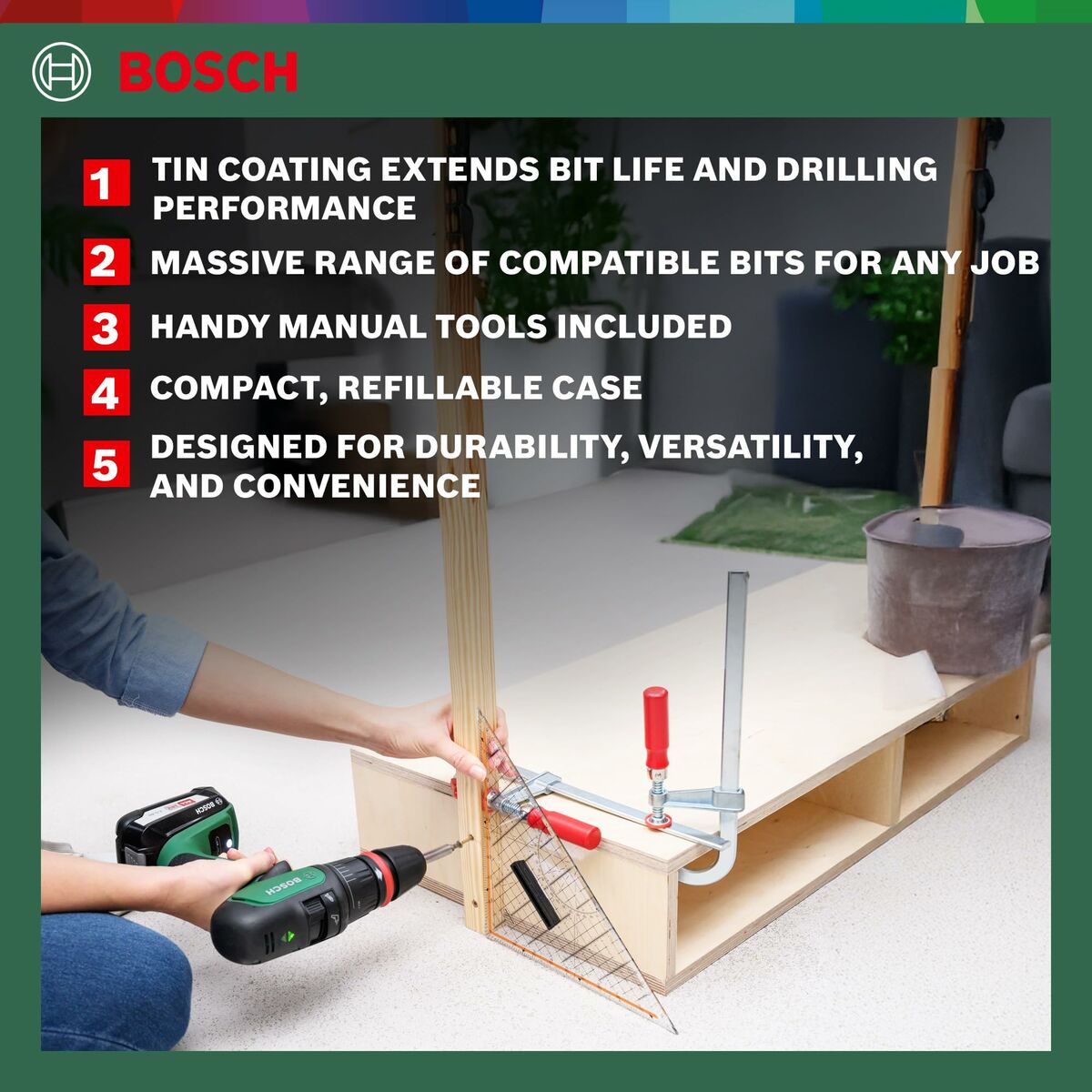 BOSCH

1 TIN COATING EXTENDS BIT LIFE AND DRILLING PERFORMANCE

2 MASSIVE RANGE OF COMPATIBLE BITS FOR ANY JOB

3 HANDY MANUAL TOOLS INCLUDED

4 COMPACT, REFILLABLE CASE

5 DESIGNED FOR DURABILITY, VERSATILITY, AND CONVENIENCE

BOSCH

BOSCH