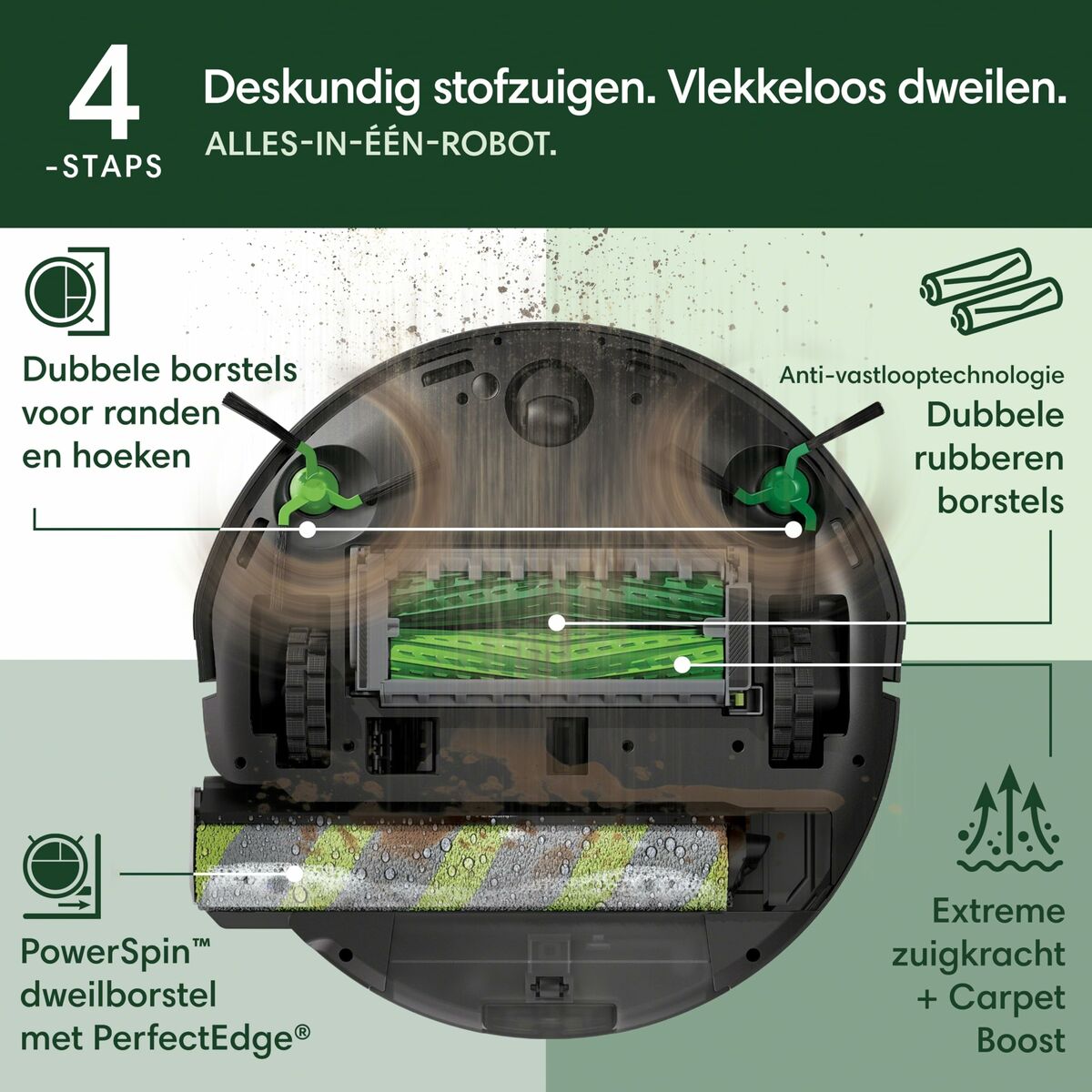 4
-STAPS

Deskundig stofzuigen. Vlekkeloos dweilen.
ALLES-IN-ÉÉN-ROBOT.

Dubbele borstels voor randen en hoeken

Anti-vastlooptechnologie
Dubbele rubberen borstels

PowerSpin™ dweilborstel met PerfectEdge®

Extreme zuigkracht + Carpet Boost