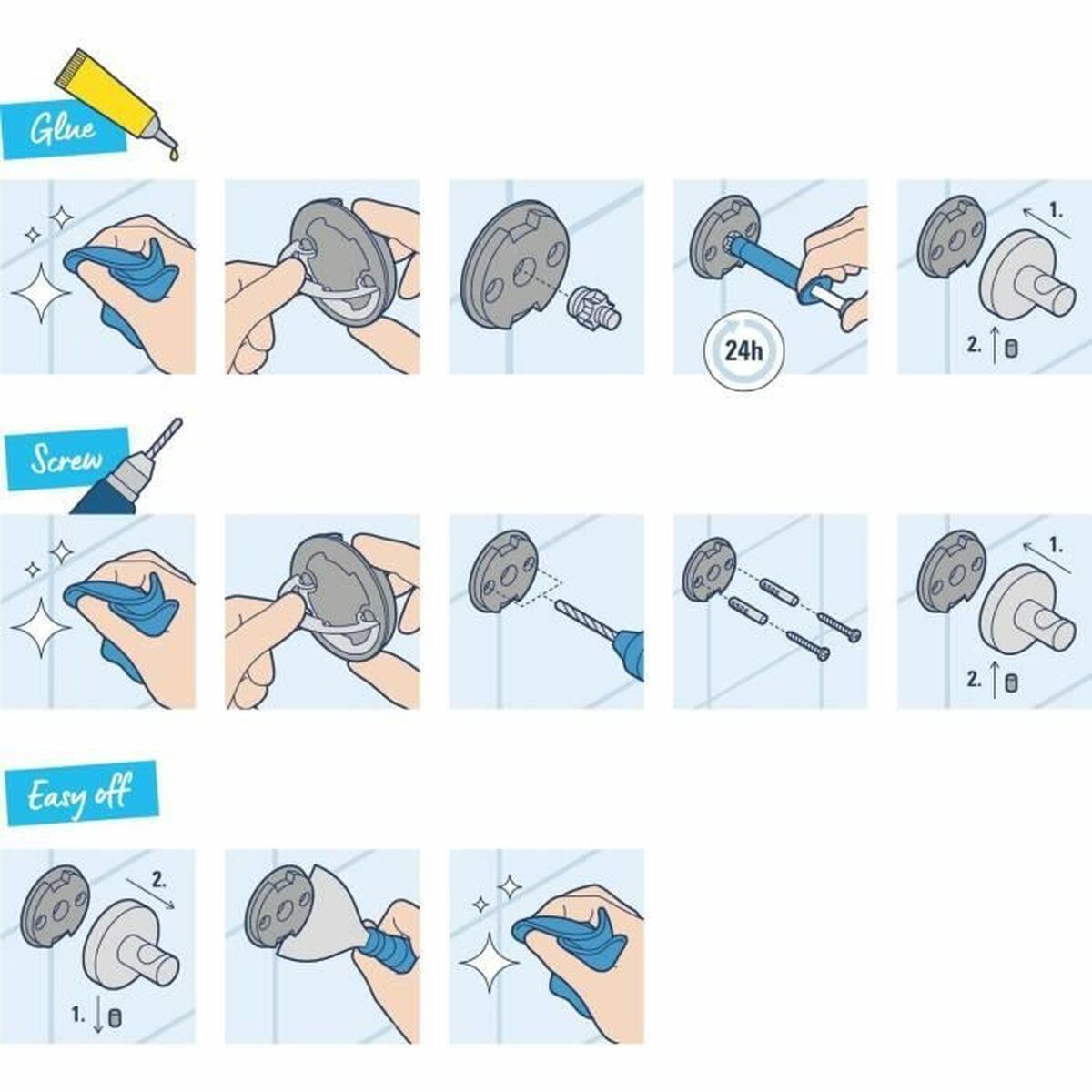 Glue

24h

1.

2.

Screw

1.

2.

Easy off

2.

1.