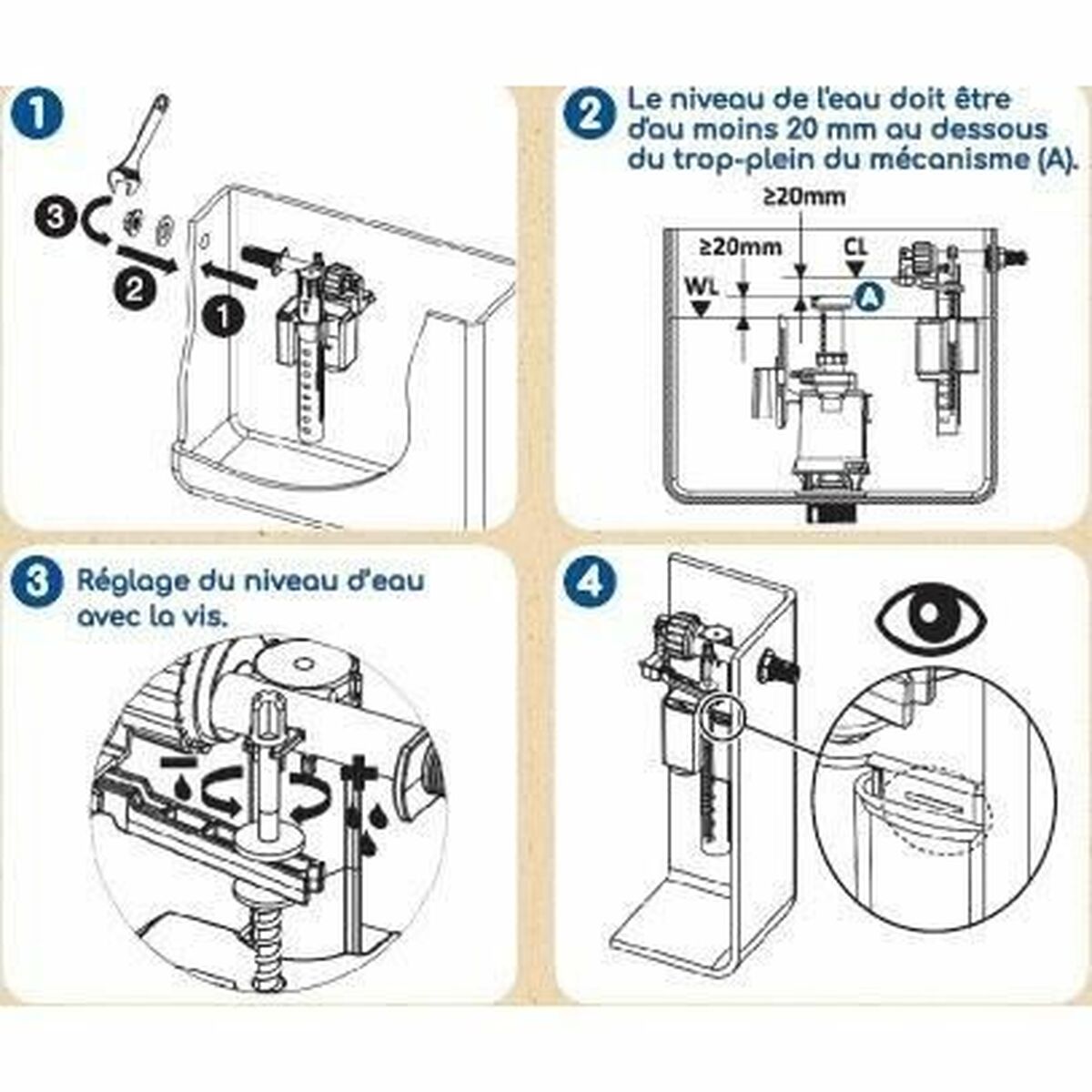 1

3

2

1

2 Le niveau de l'eau doit être d'au moins 20 mm au dessous du trop-plein du mécanisme (A).

≥20mm

≥20mm

CL

WL

A

3 Réglage du niveau d'eau avec la vis.

−

+

4