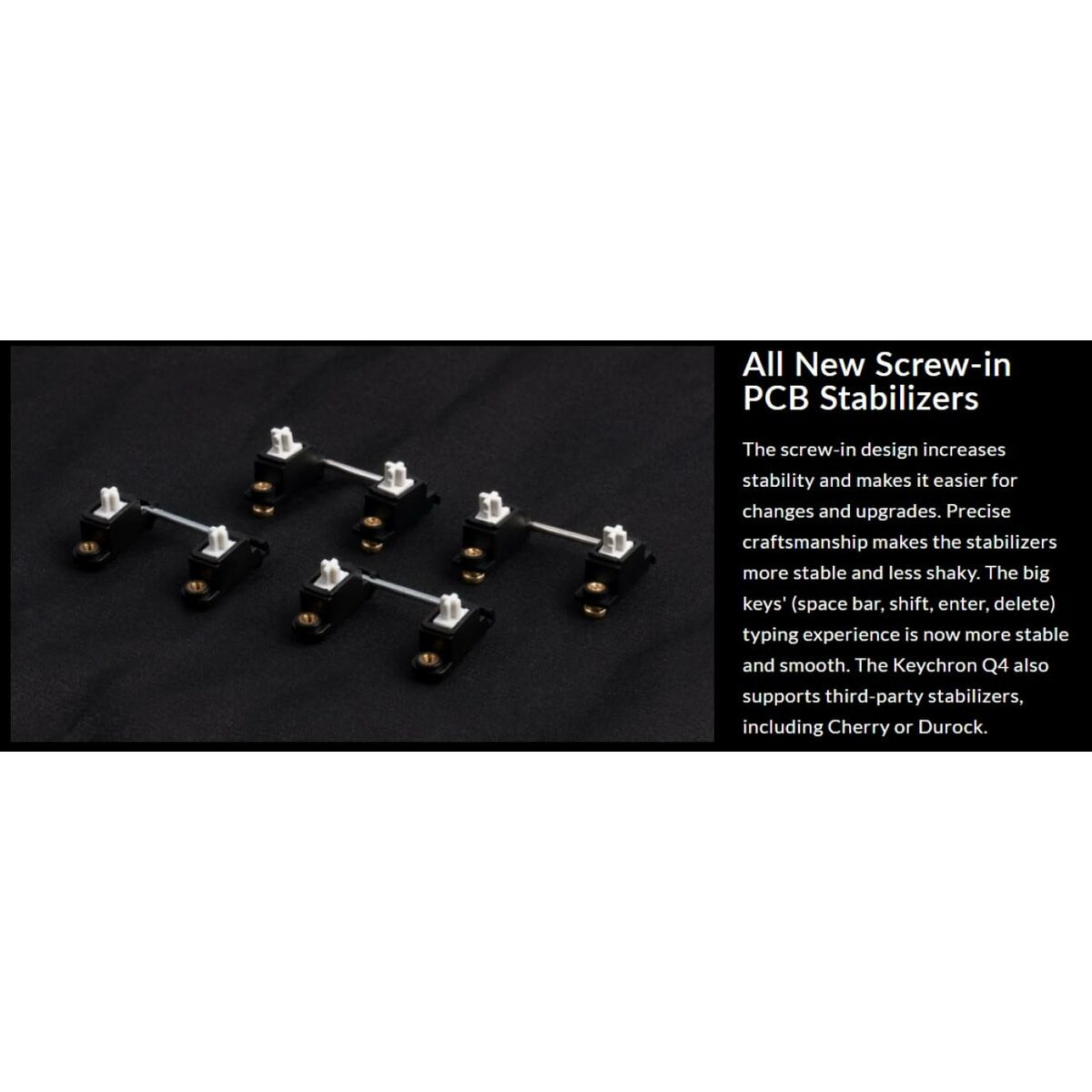 All New Screw-in PCB Stabilizers

The screw-in design increases stability and makes it easier for changes and upgrades. Precise craftsmanship makes the stabilizers more stable and less shaky. The big keys' (space bar, shift, enter, delete) typing experience is now more stable and smooth. The Keychron Q4 also supports third-party stabilizers, including Cherry or Durock.