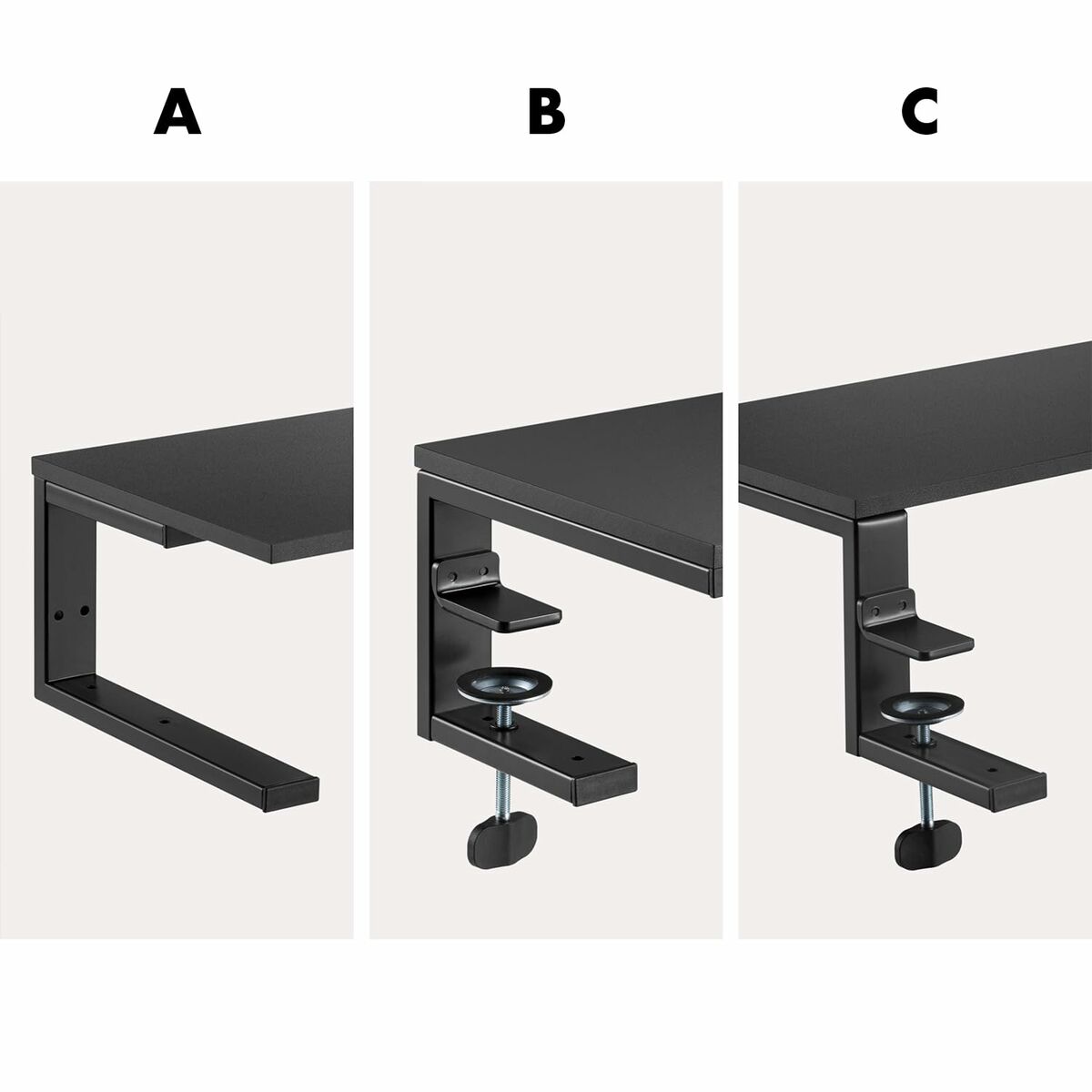 A

B

C