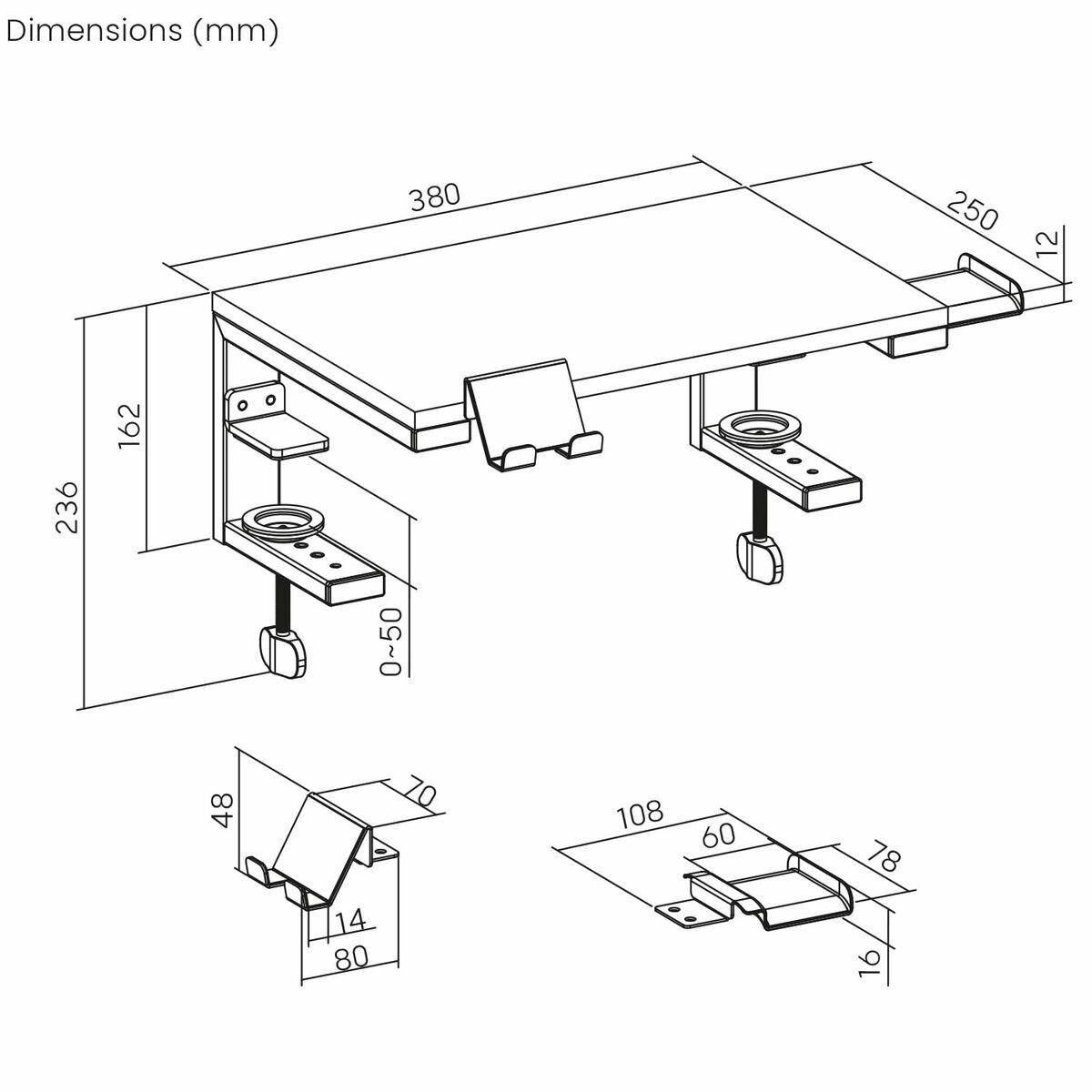 Dimensions (mm)

380
250
12
162
236
0~50
48
70
14
80
108
60
78
16