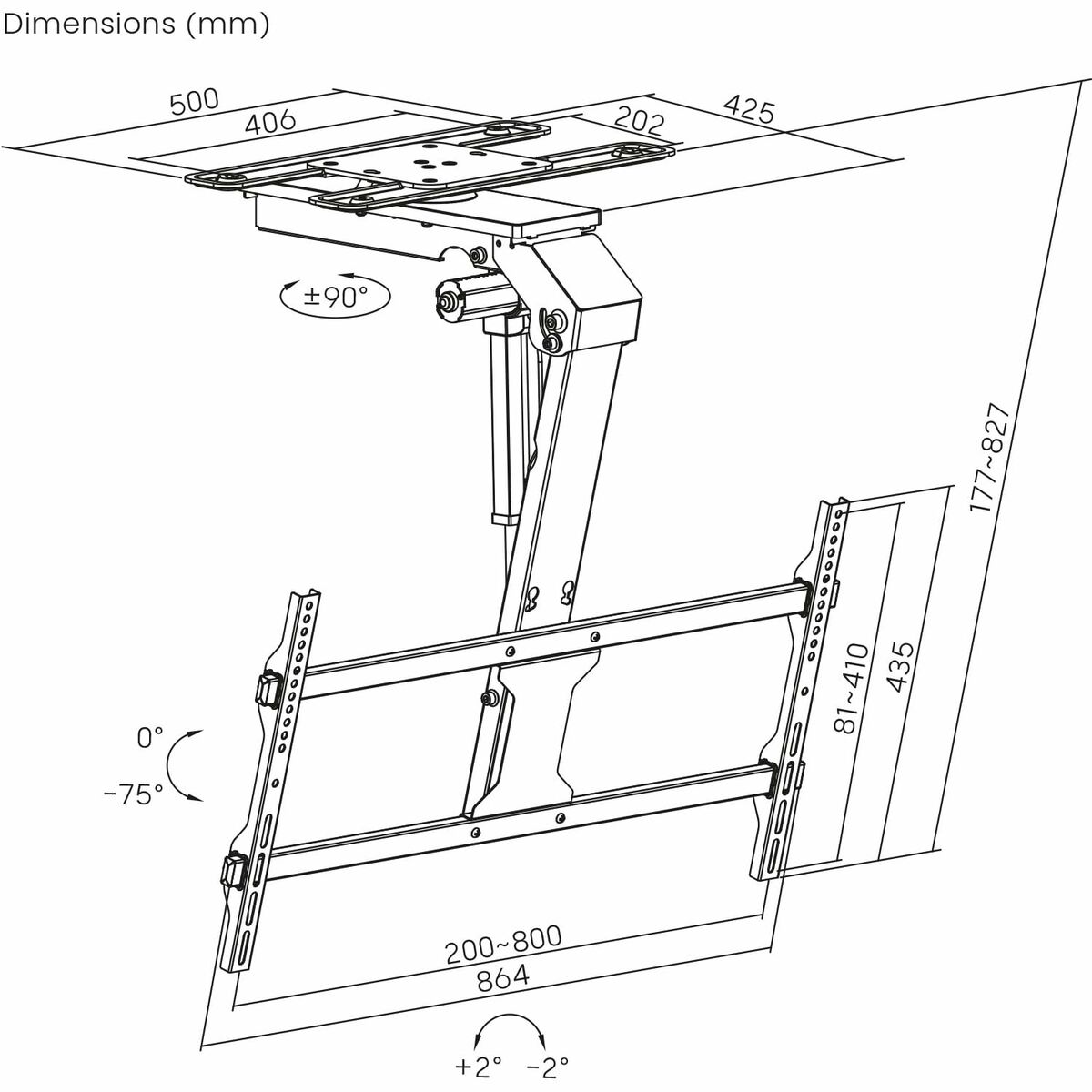 Dimensions (mm)

500
406
202
425

±90°

177~827

81~410
435

0°
-75°

200~800
864

+2° -2°