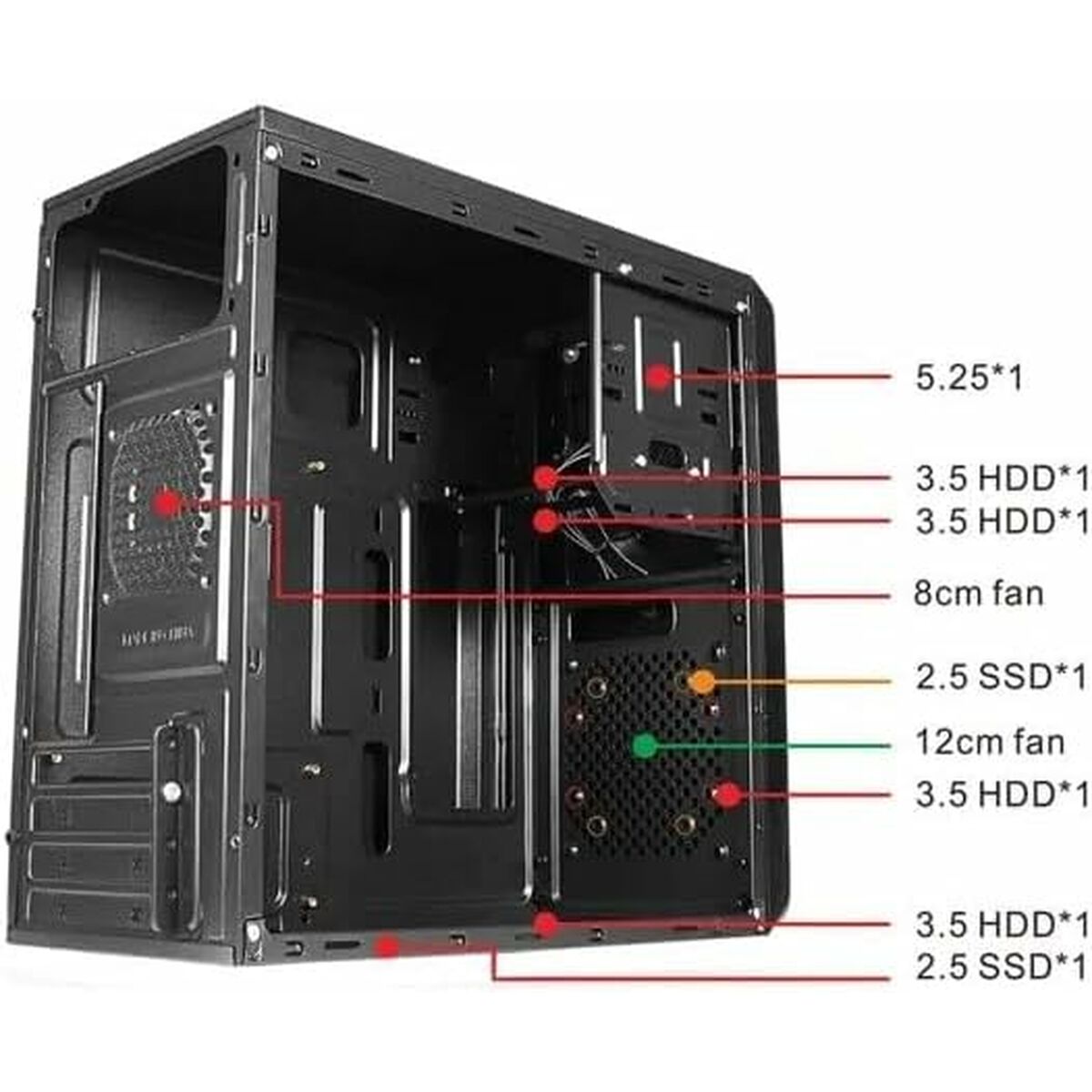 5.25*1

3.5 HDD*1

3.5 HDD*1

8cm fan

2.5 SSD*1

12cm fan

3.5 HDD*1

3.5 HDD*1

2.5 SSD*1