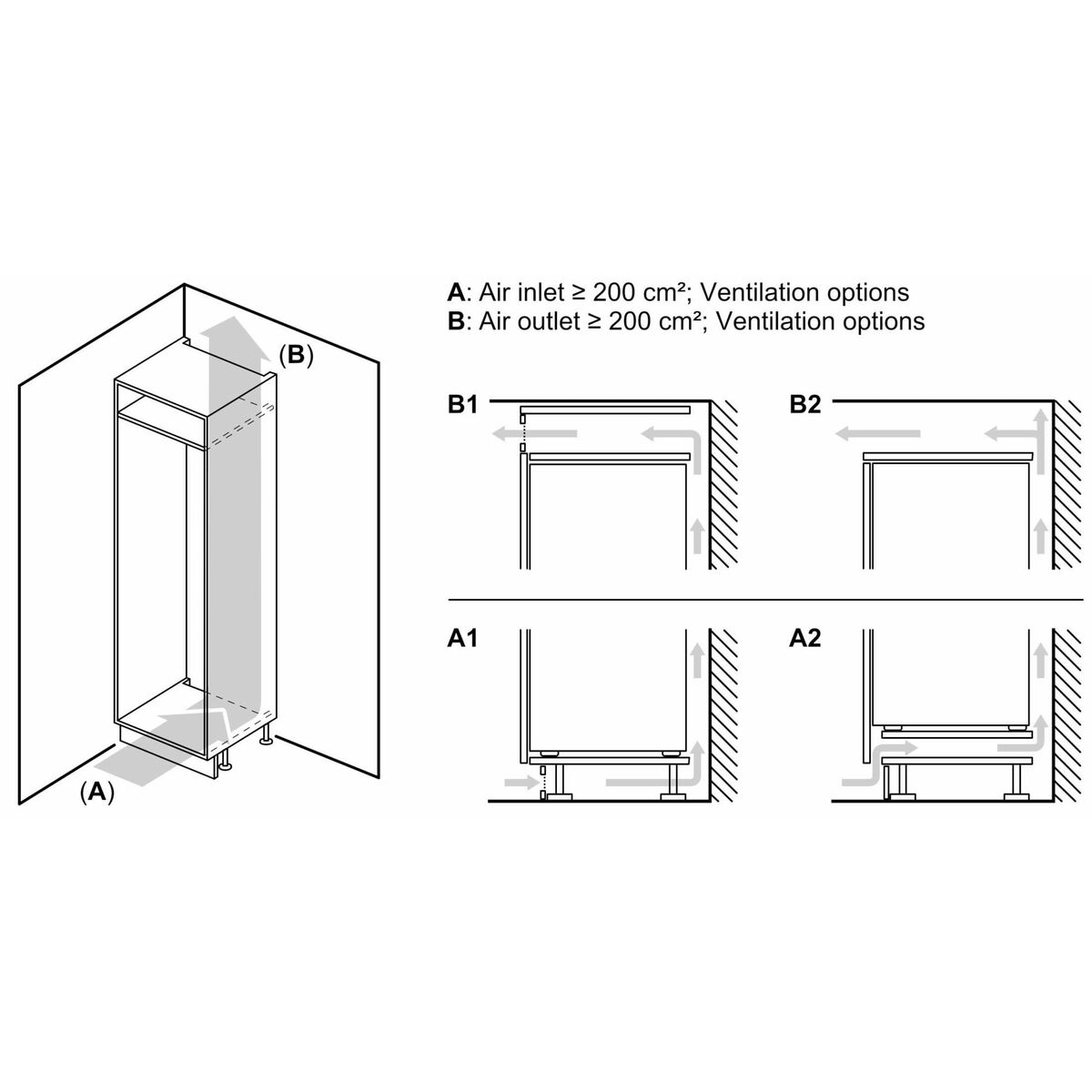 (B)

(A)

A: Air inlet ≥ 200 cm²; Ventilation options
B: Air outlet ≥ 200 cm²; Ventilation options

B1

B2

A1

A2