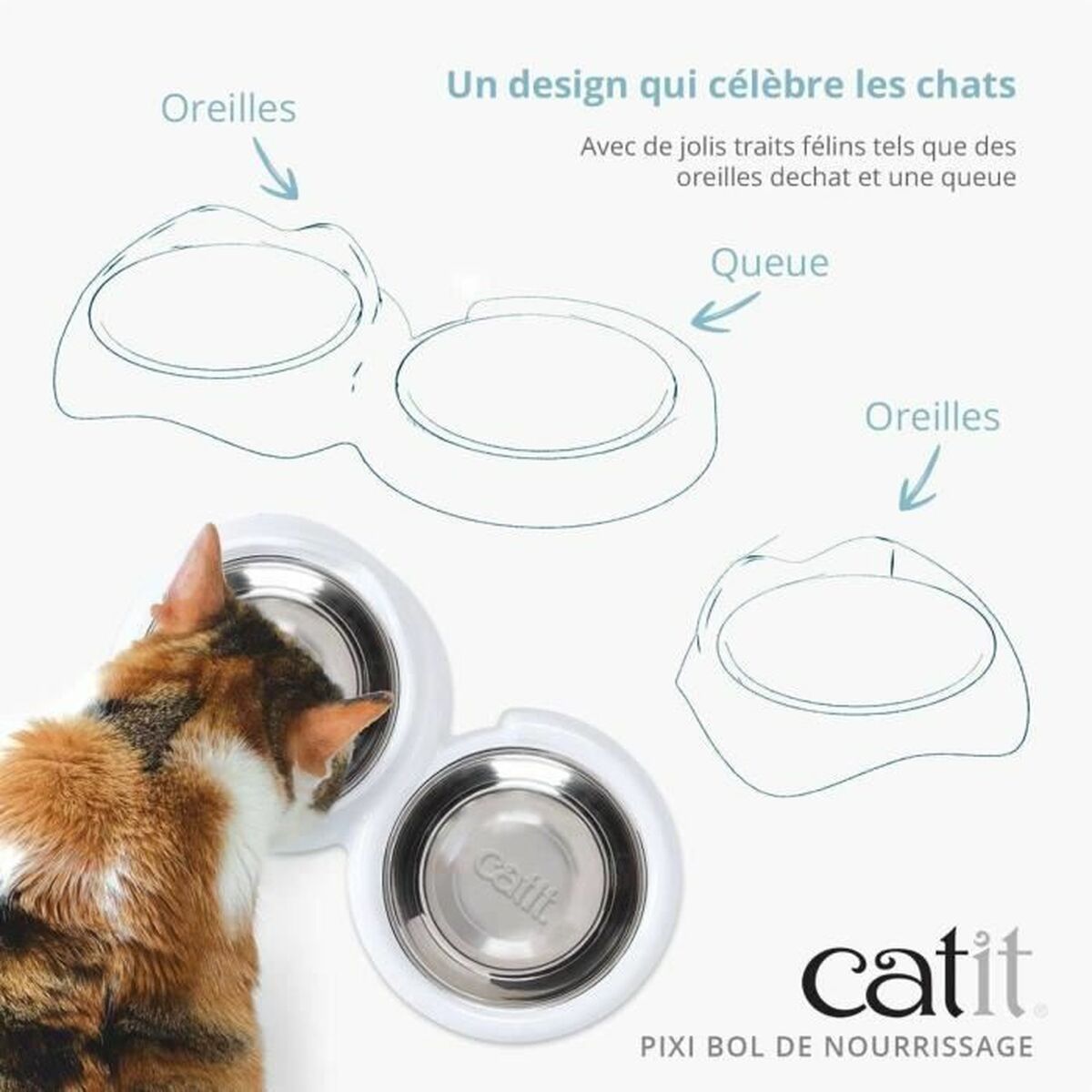 Un design qui célèbre les chats

Avec de jolis traits félins tels que des oreilles dechat et une queue

Oreilles

Queue

Oreilles

catit

catit®

PIXI BOL DE NOURRISSAGE