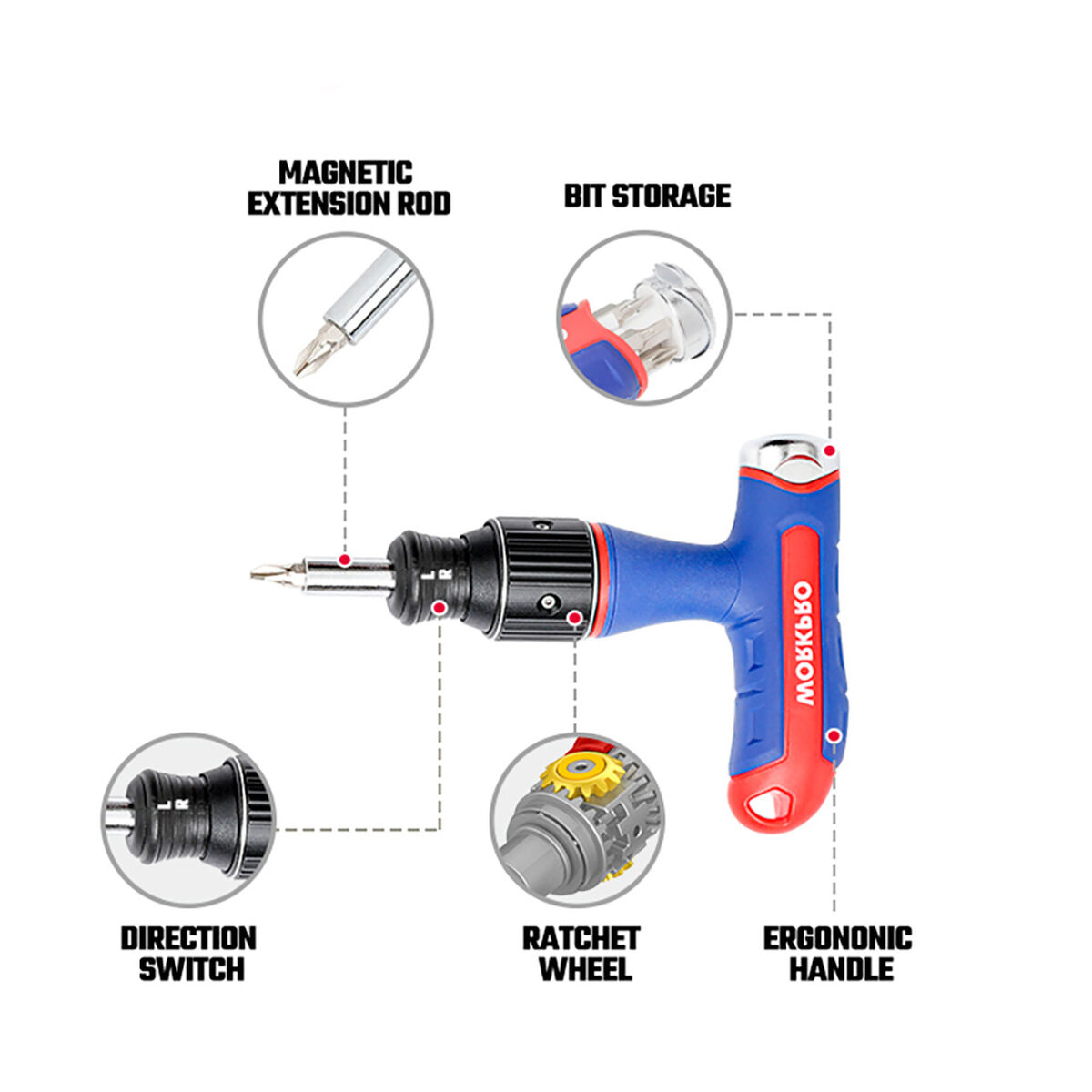 MAGNETIC EXTENSION ROD

BIT STORAGE

L R

WORKPRO

L R

DIRECTION SWITCH

RATCHET WHEEL

ERGONONIC HANDLE