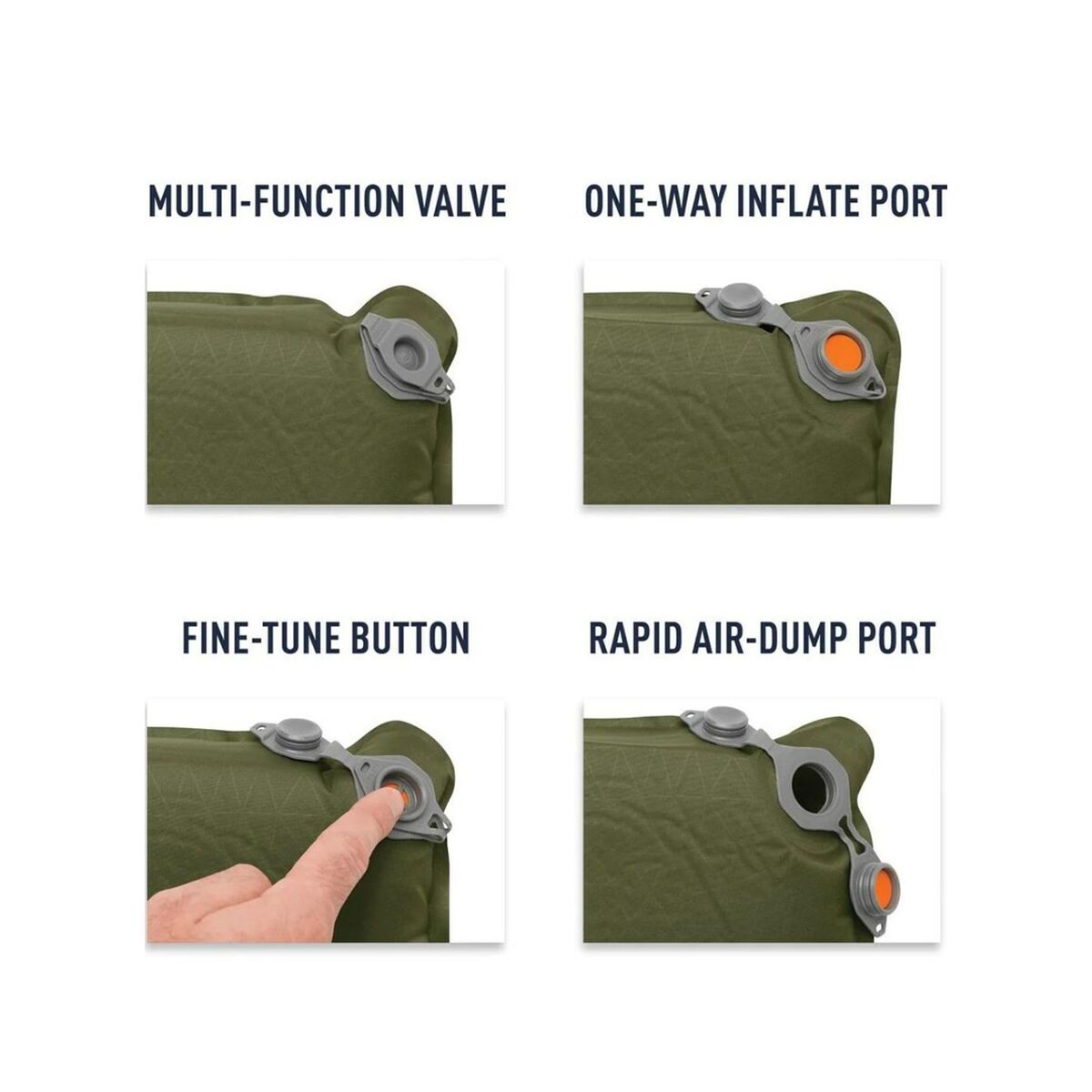 MULTI-FUNCTION VALVE

ONE-WAY INFLATE PORT

FINE-TUNE BUTTON

RAPID AIR-DUMP PORT