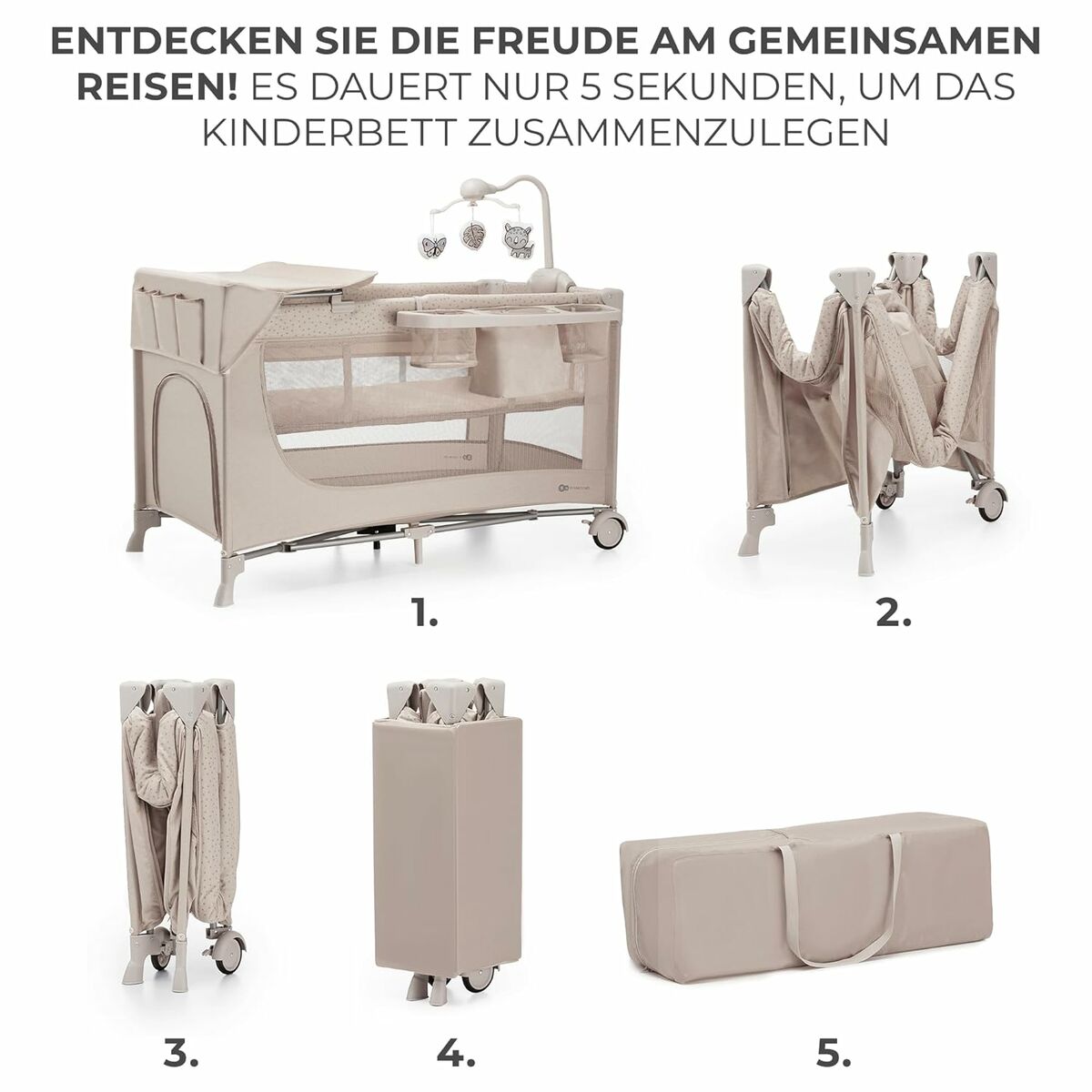 ENTDECKEN SIE DIE FREUDE AM GEMEINSAMEN REISEN! ES DAUERT NUR 5 SEKUNDEN, UM DAS KINDERBETT ZUSAMMENZULEGEN

1.

2.

3.

4.

5.