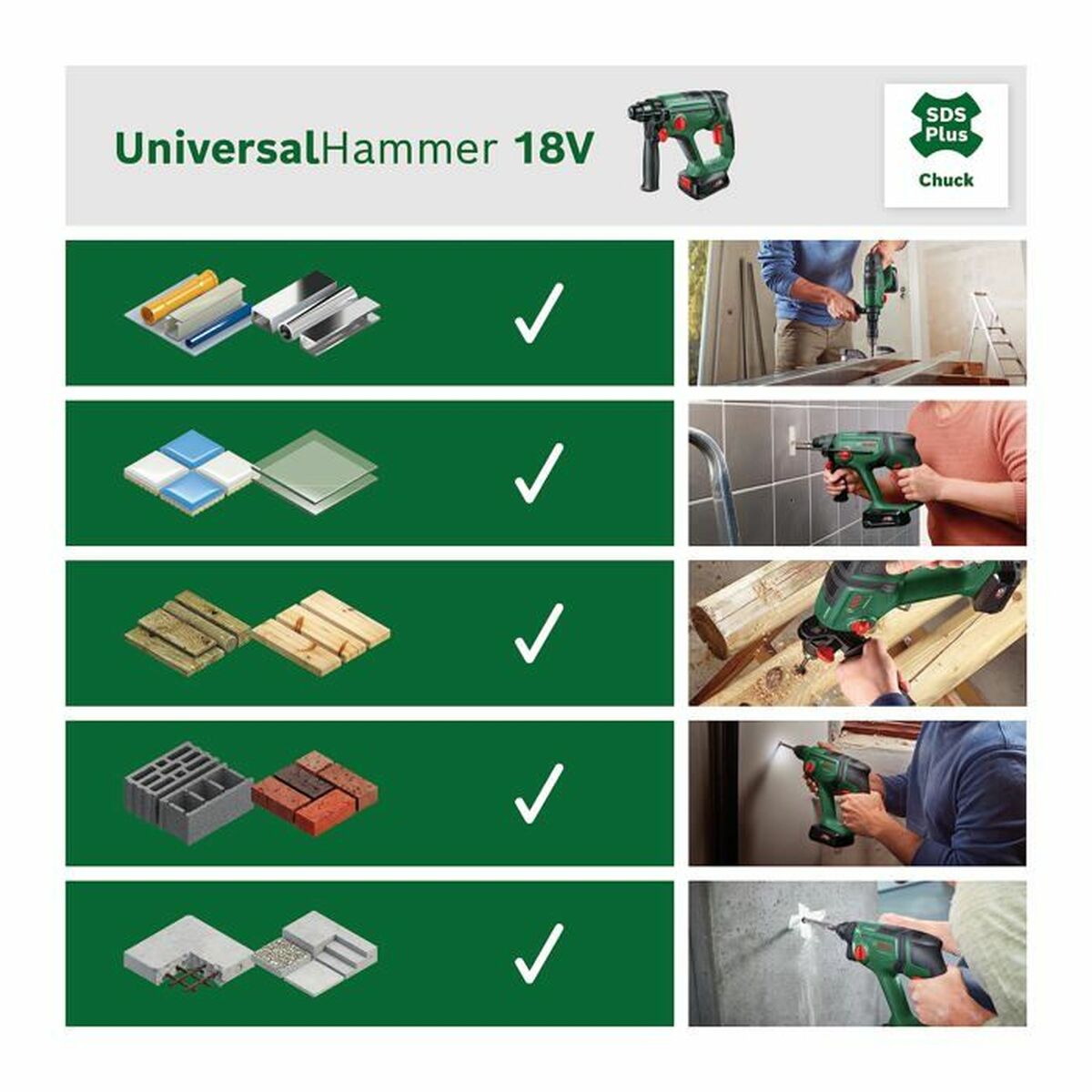 UniversalHammer 18V

SDS Plus

Chuck

✓

✓

✓

✓

✓