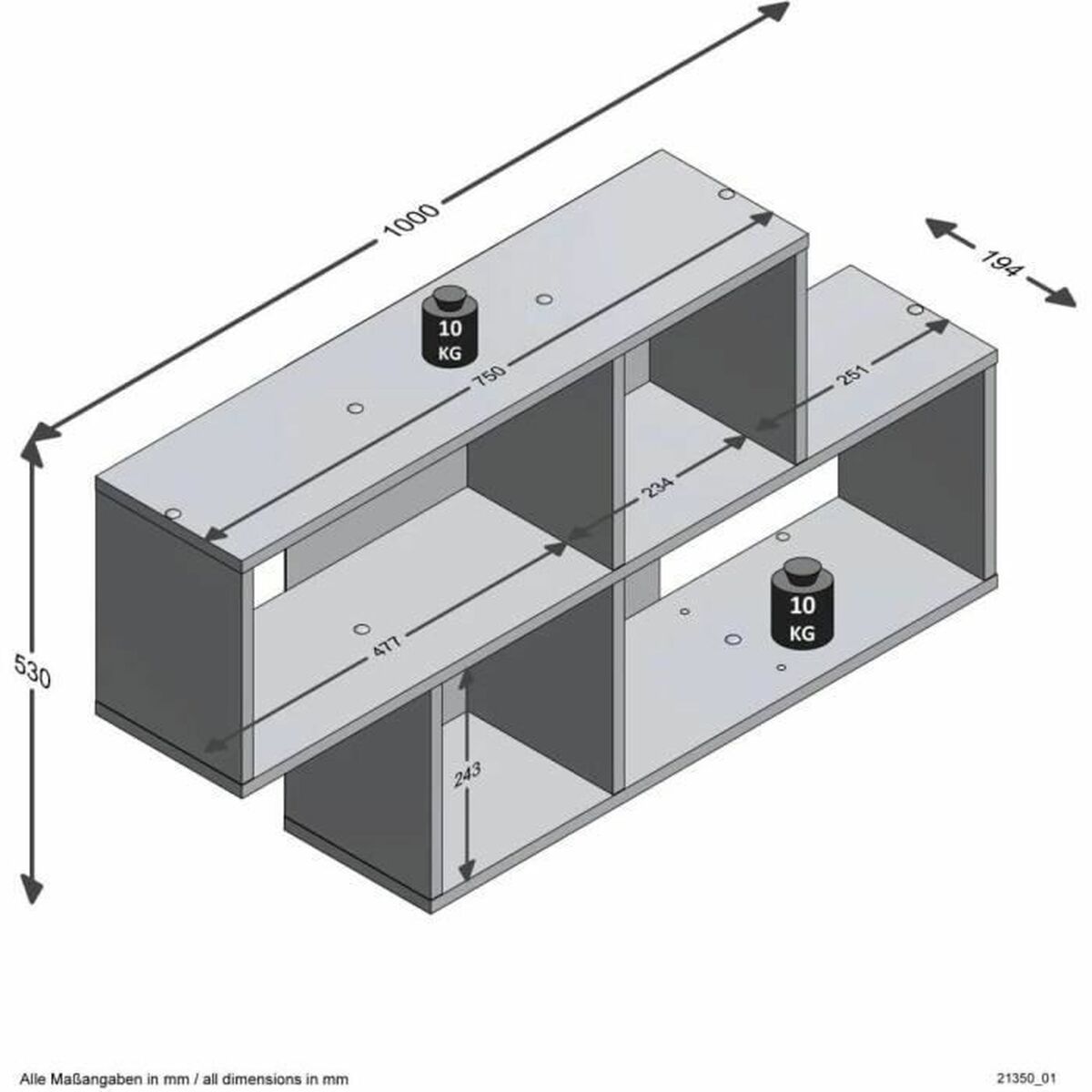 1000

194

10
KG

750

251

234

477

10
KG

530

243

Alle Maßangaben in mm / all dimensions in mm

21350_01