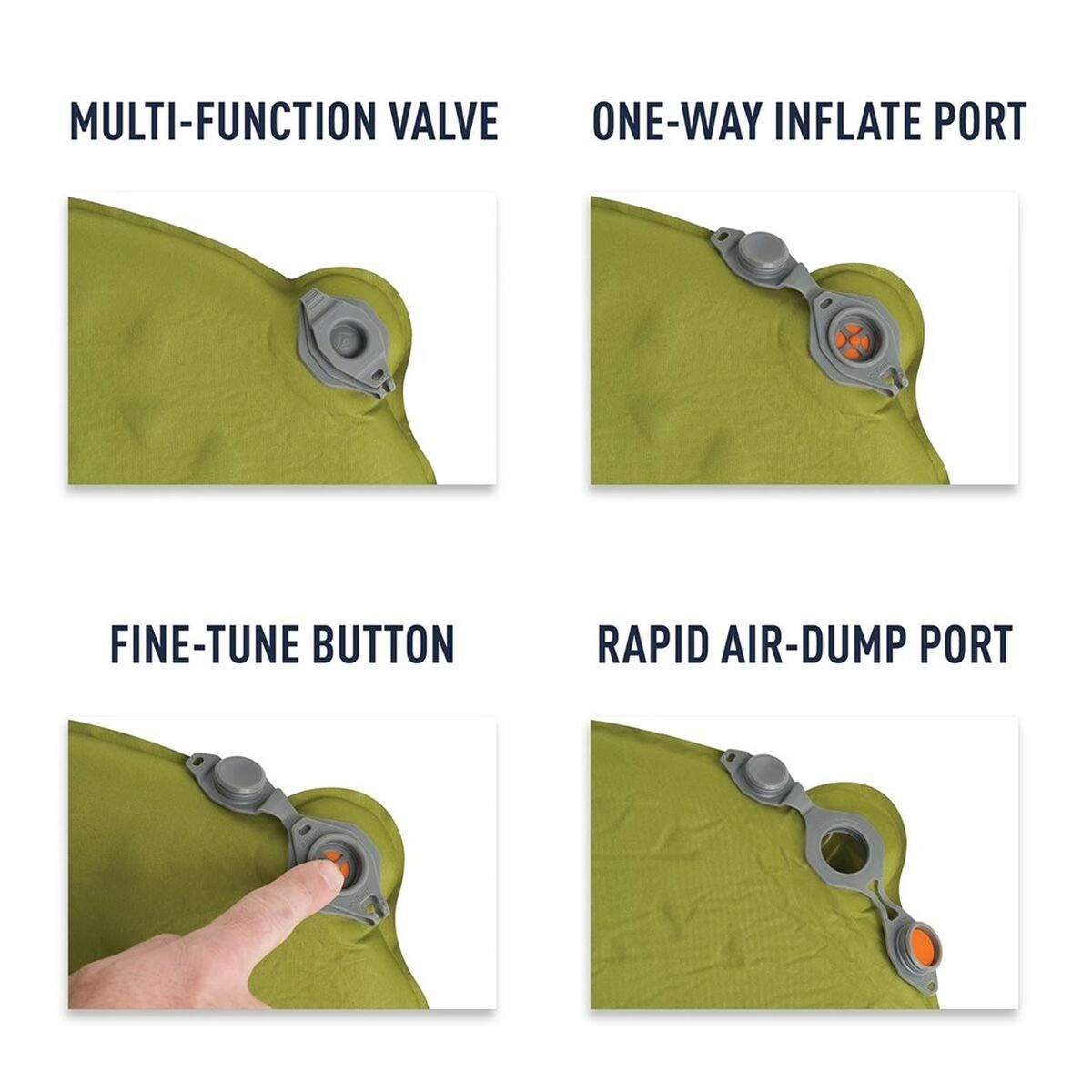 MULTI-FUNCTION VALVE

ONE-WAY INFLATE PORT

FINE-TUNE BUTTON

RAPID AIR-DUMP PORT