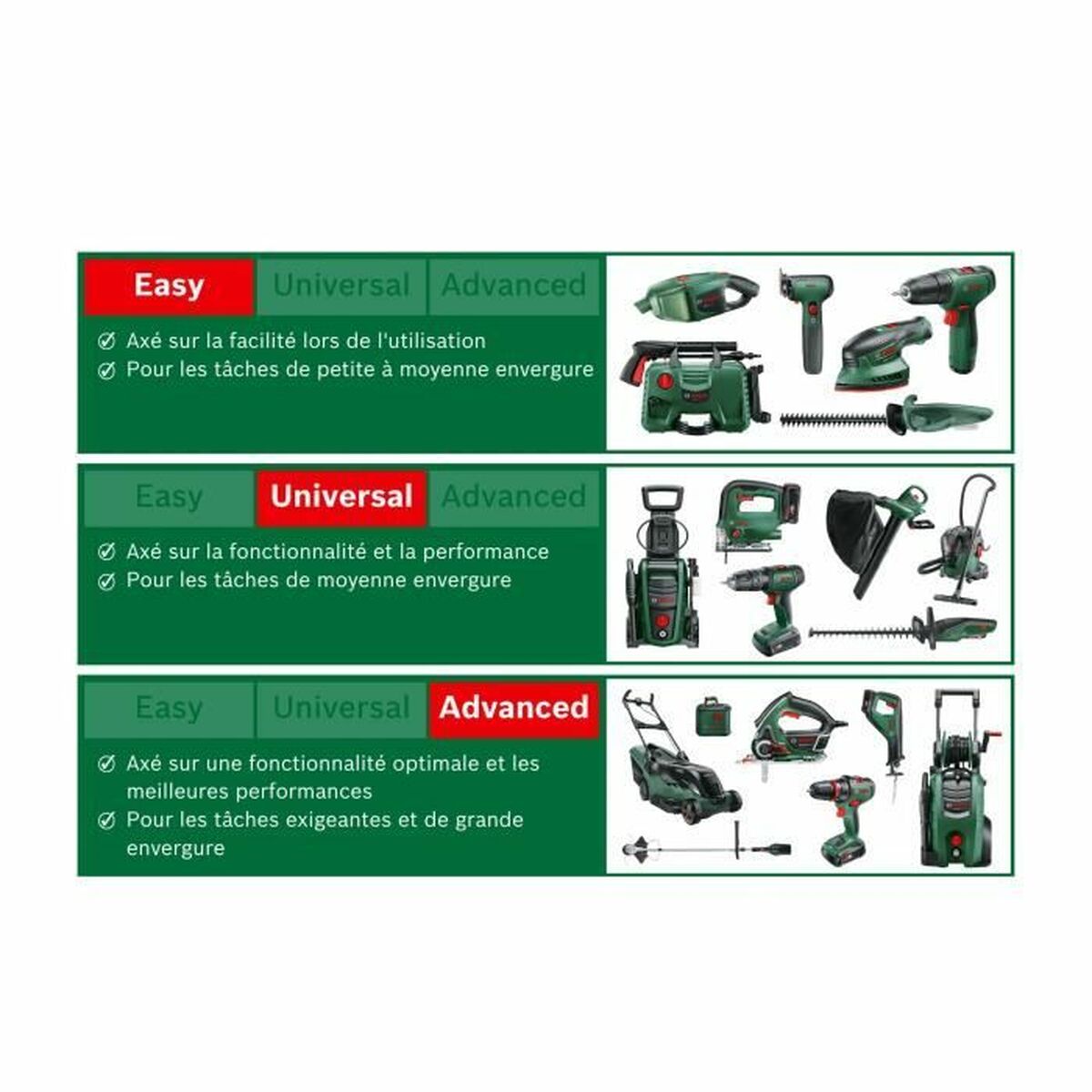 Easy Universal Advanced

Axé sur la facilité lors de l'utilisation
Pour les tâches de petite à moyenne envergure

Easy Universal Advanced

Axé sur la fonctionnalité et la performance
Pour les tâches de moyenne envergure

Easy Universal Advanced

Axé sur une fonctionnalité optimale et les meilleures performances
Pour les tâches exigeantes et de grande envergure