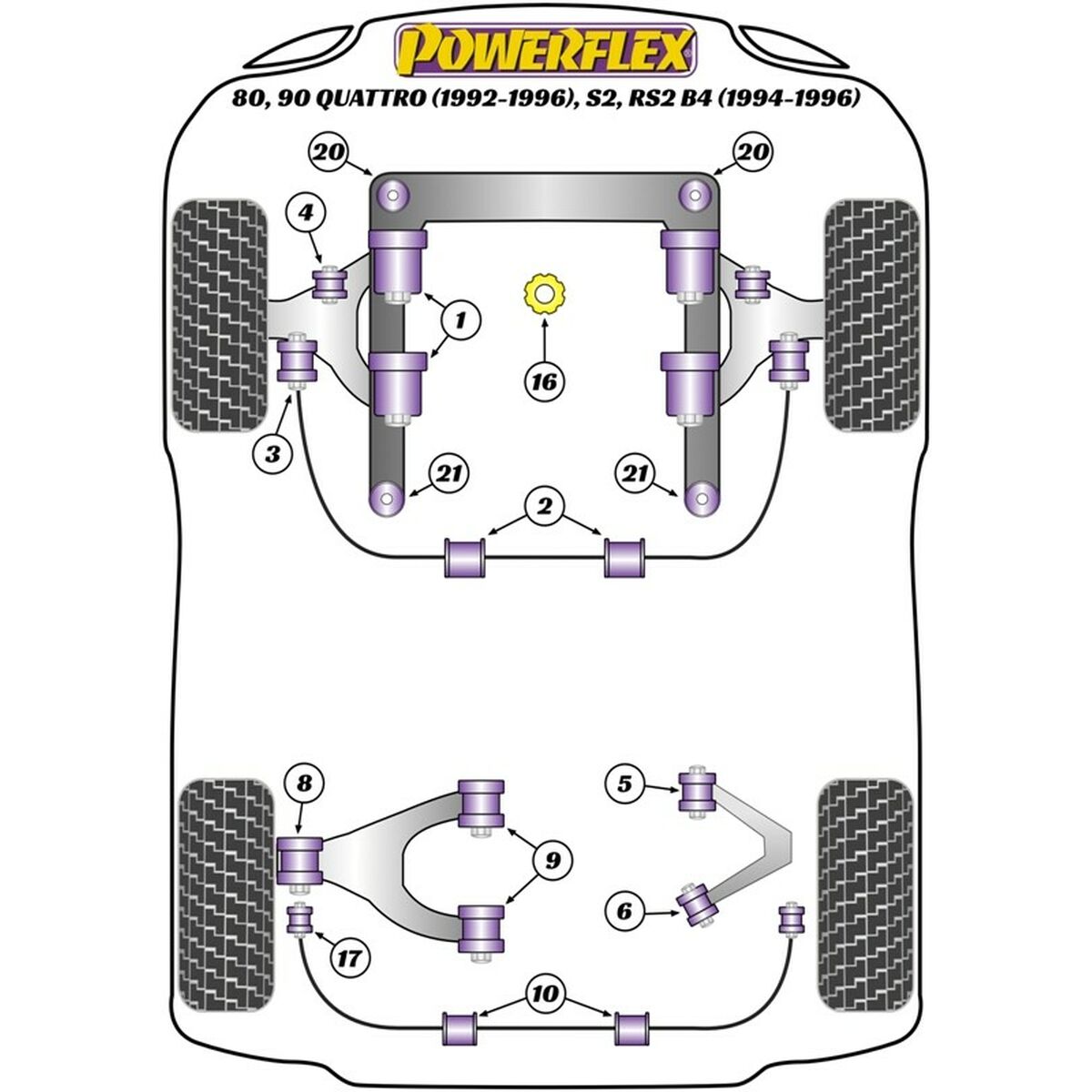 POWERFLEX

80, 90 QUATTRO (1992-1996), S2, RS2 B4 (1994-1996)

20
20
4
1
16
3
21
21
2
8
5
9
6
17
10