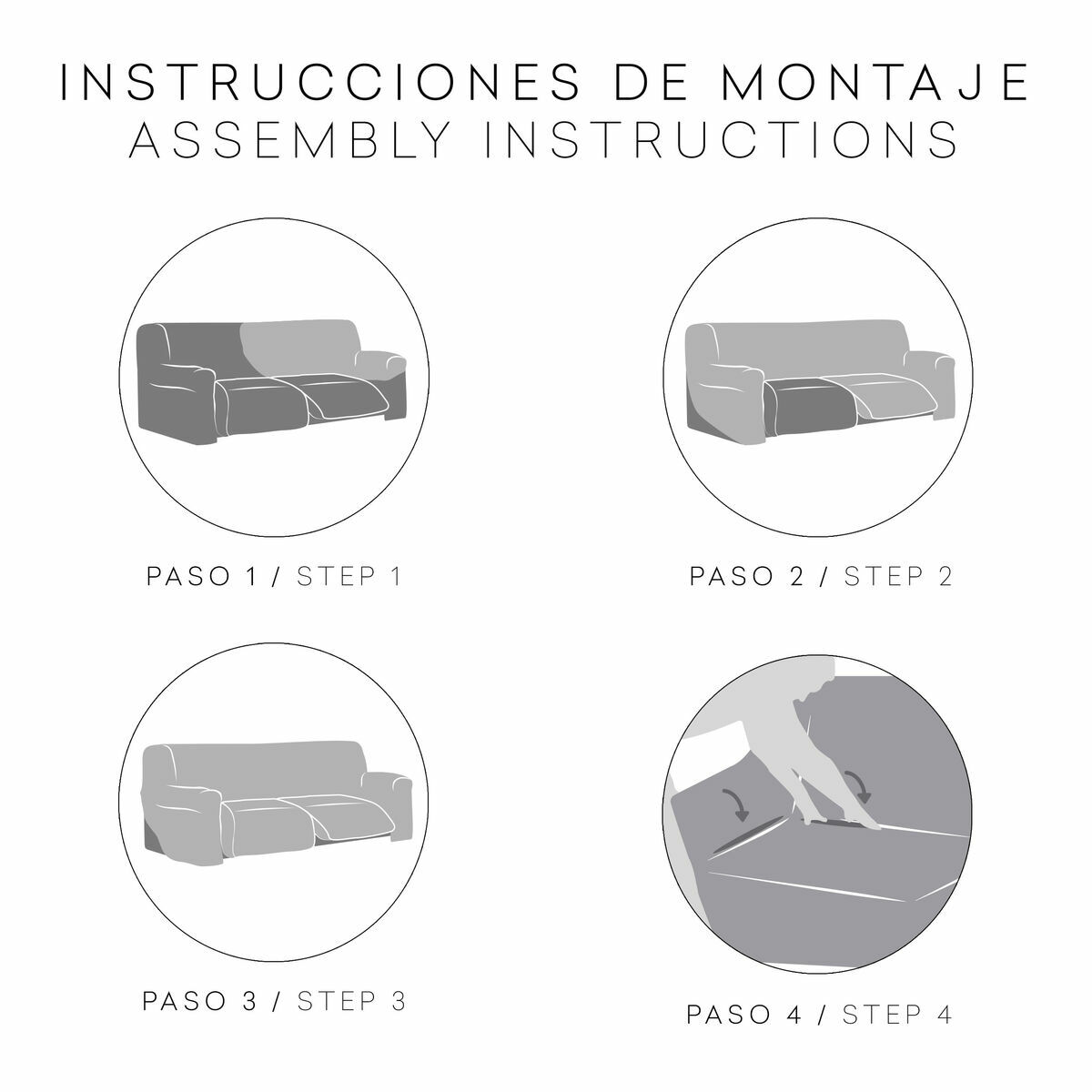 INSTRUCCIONES DE MONTAJE
ASSEMBLY INSTRUCTIONS

PASO 1 / STEP 1

PASO 2 / STEP 2

PASO 3 / STEP 3

PASO 4 / STEP 4