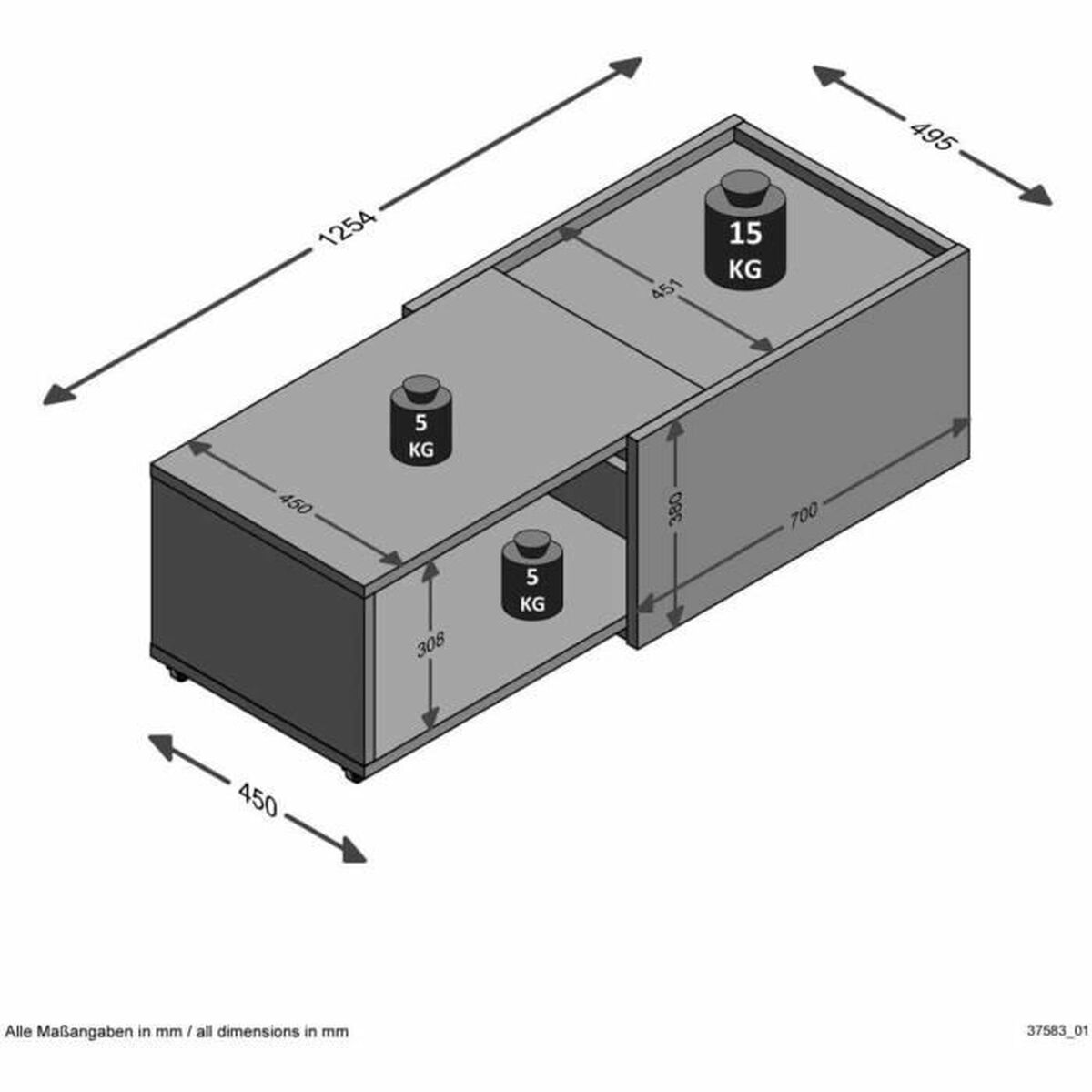 1254

495

15 KG

451

5 KG

450

380

700

5 KG

308

450

Alle Maßangaben in mm / all dimensions in mm

37583_01